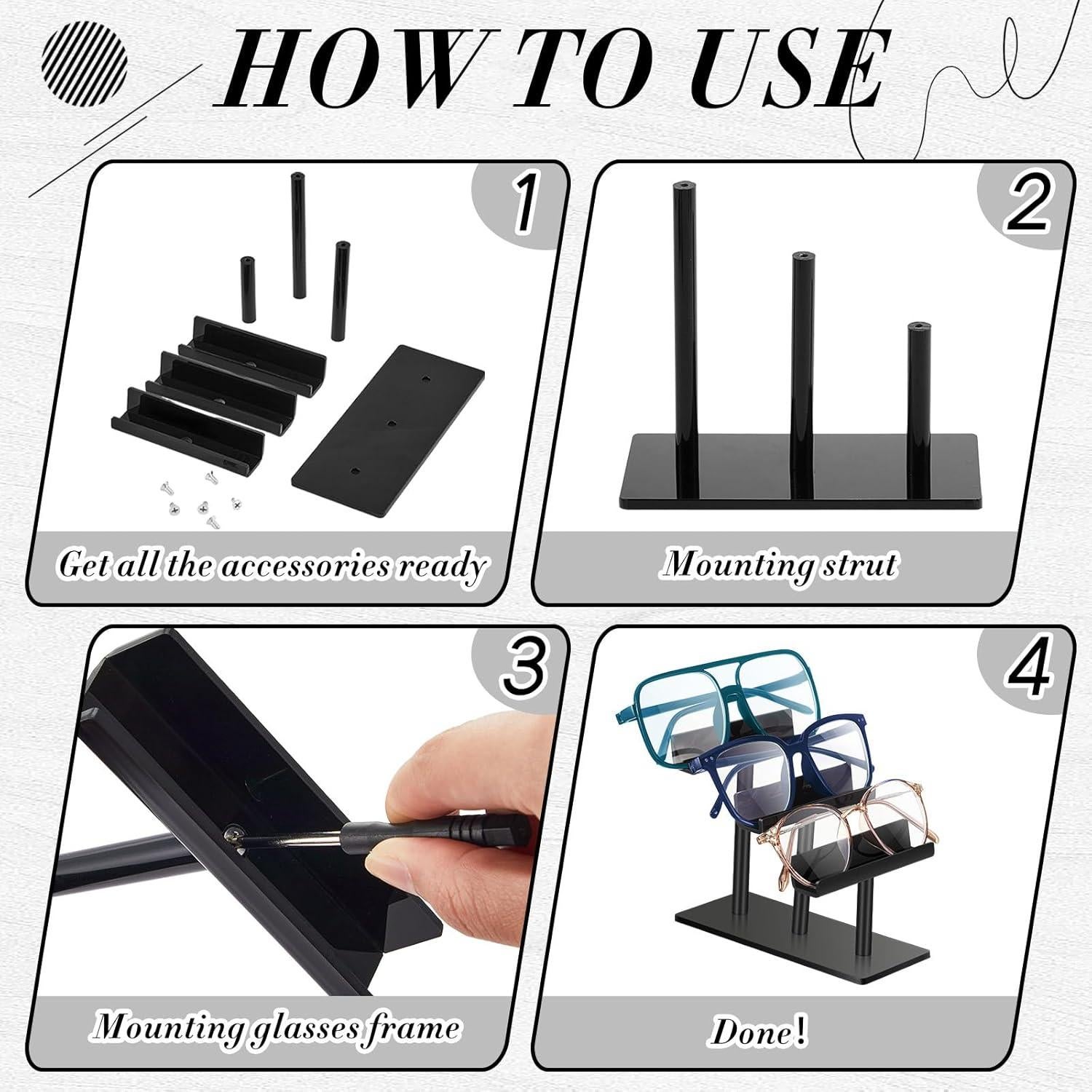 HOW TO USE

1

Get all the accessories ready

2

Mounting strut

3

Mounting glasses frame

4

Done!