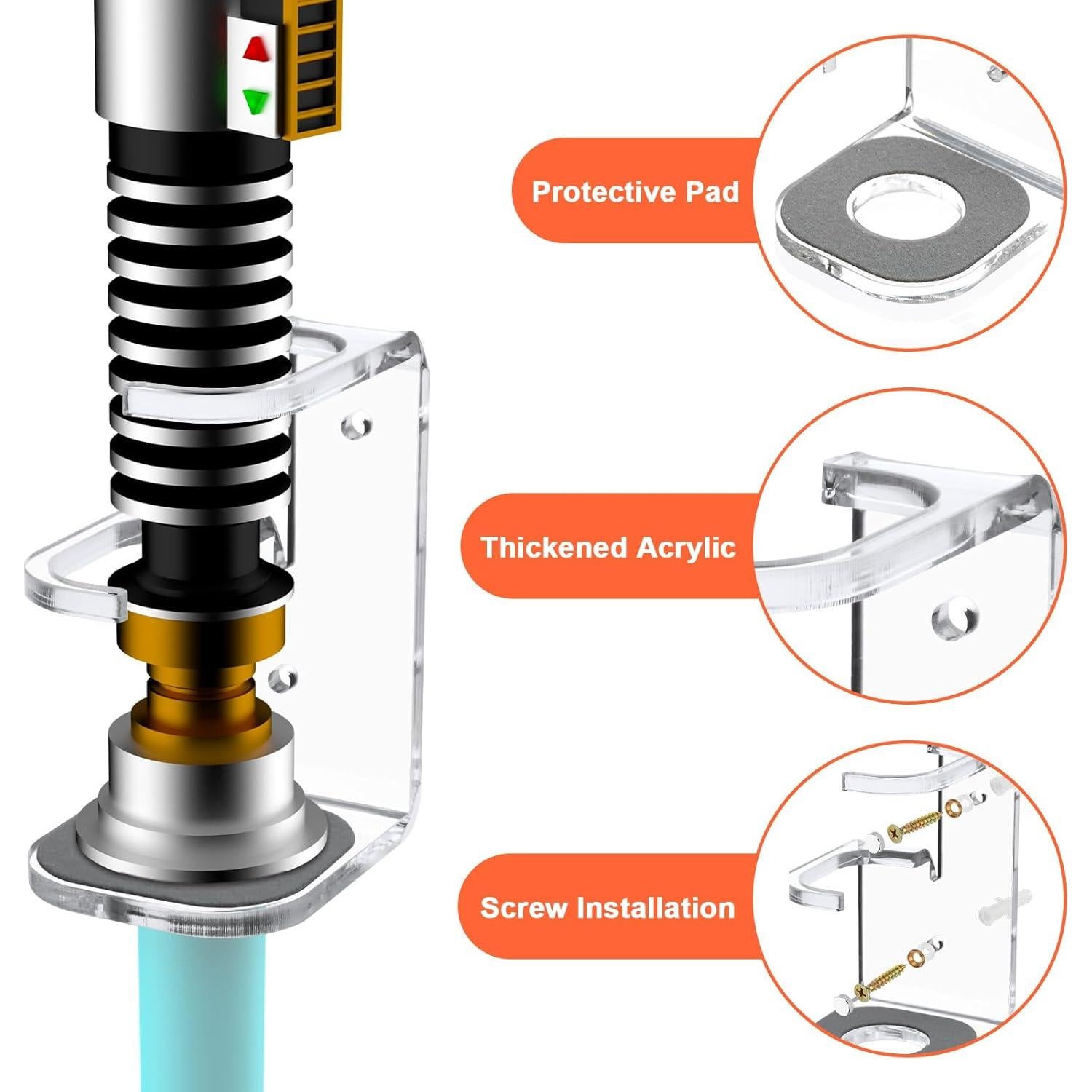 Protective Pad

Thickened Acrylic

Screw Installation