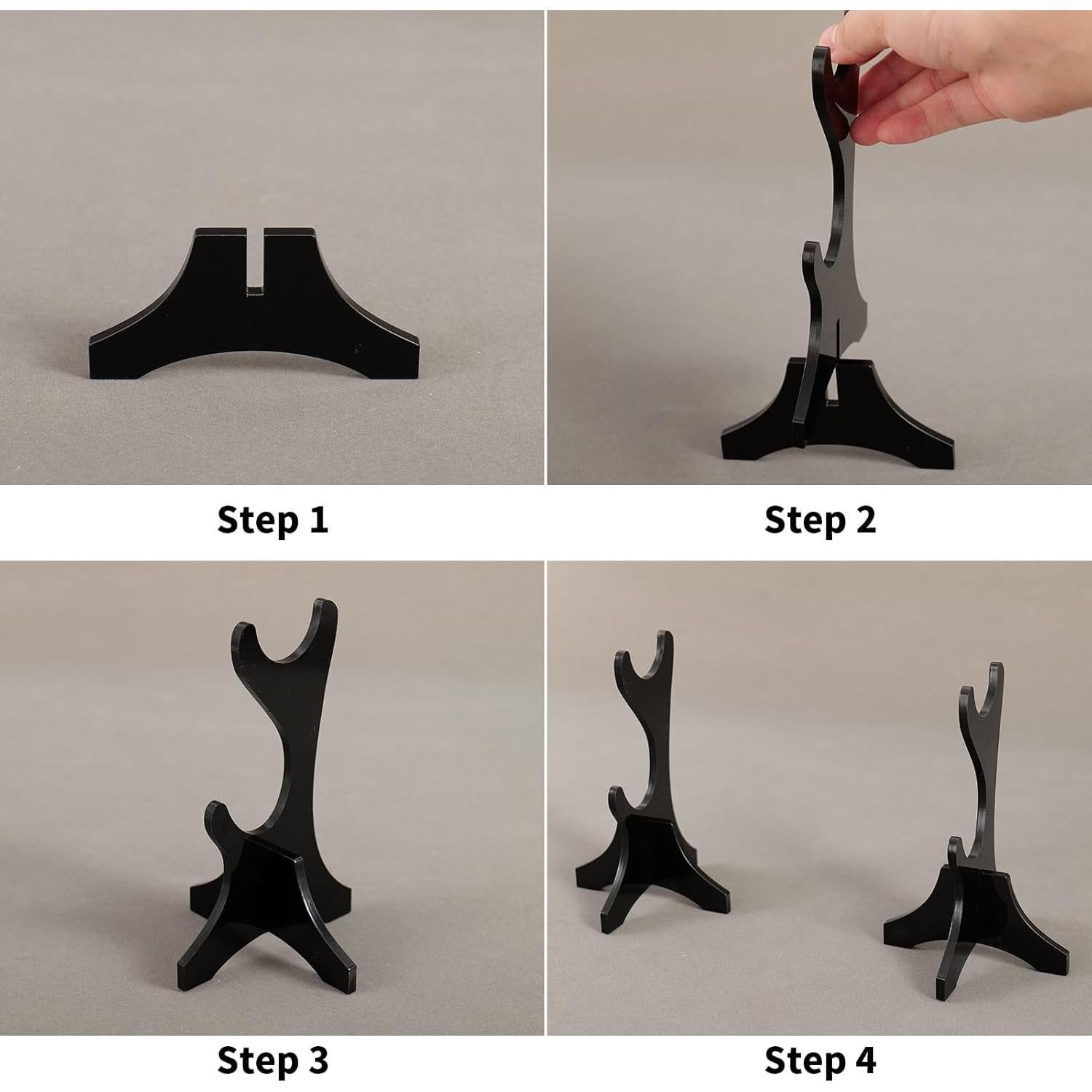 Step 1

Step 2

Step 3

Step 4