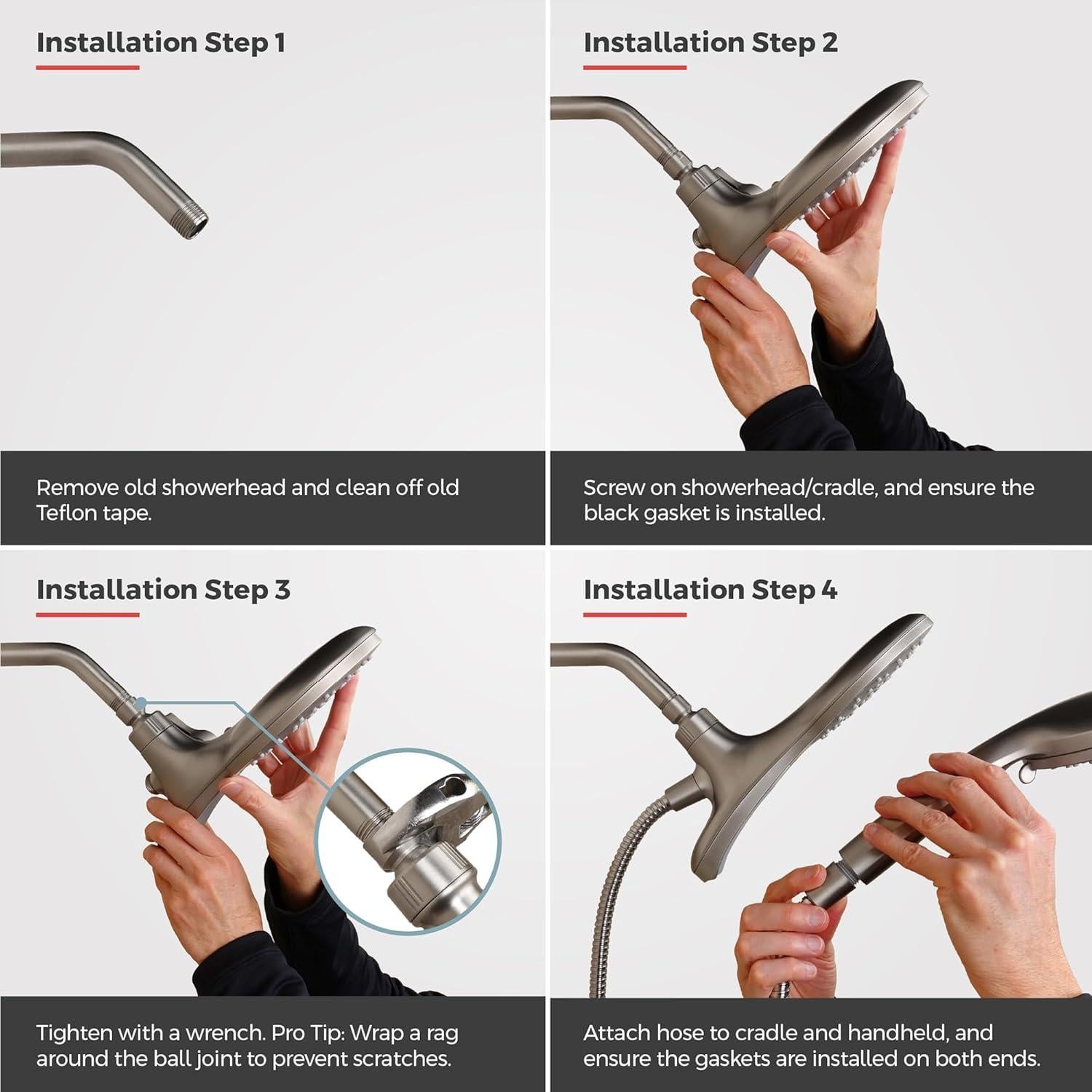 Installation Step 1

Remove old showerhead and clean off old Teflon tape.

Installation Step 2

Screw on showerhead/cradle, and ensure the black gasket is installed.

Installation Step 3

Tighten with a wrench. Pro Tip: Wrap a rag around the ball joint to prevent scratches.

Installation Step 4

Attach hose to cradle and handheld, and ensure the gaskets are installed on both ends.