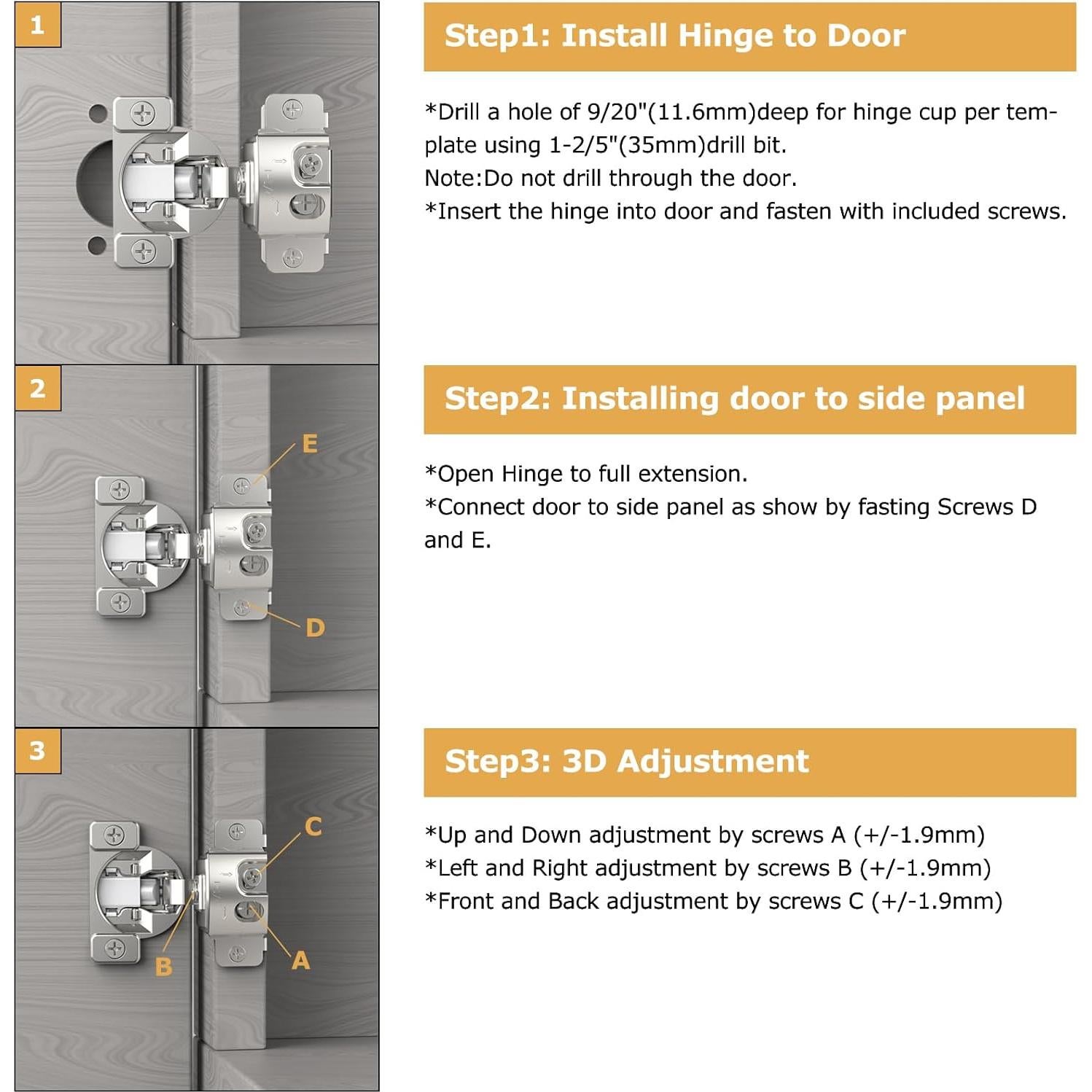 1

Step1: Install Hinge to Door

*Drill a hole of 9/20"(11.6mm)deep for hinge cup per template using 1-2/5"(35mm)drill bit.
Note:Do not drill through the door.
*Insert the hinge into door and fasten with included screws.

2

E

D

Step2: Installing door to side panel

*Open Hinge to full extension.
*Connect door to side panel as show by fasting Screws D and E.

3

C

B

A

Step3: 3D Adjustment

*Up and Down adjustment by screws A (+/-1.9mm)
*Left and Right adjustment by screws B (+/-1.9mm)
*Front and Back adjustment by screws C (+/-1.9mm)