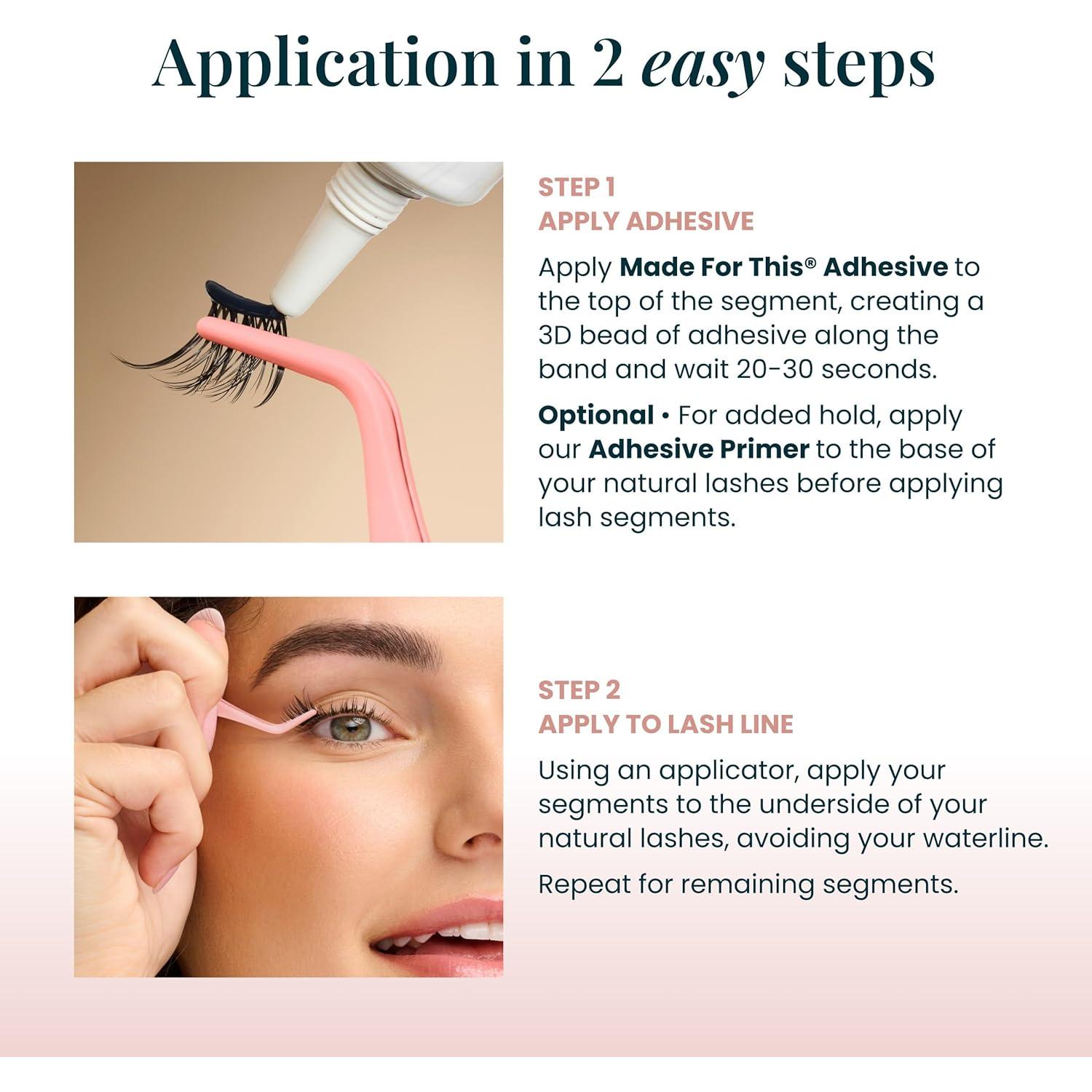 Application in 2 easy steps

STEP 1
APPLY ADHESIVE

Apply Made For This® Adhesive to the top of the segment, creating a 3D bead of adhesive along the band and wait 20-30 seconds.

Optional • For added hold, apply our Adhesive Primer to the base of your natural lashes before applying lash segments.

STEP 2
APPLY TO LASH LINE

Using an applicator, apply your segments to the underside of your natural lashes, avoiding your waterline.

Repeat for remaining segments.