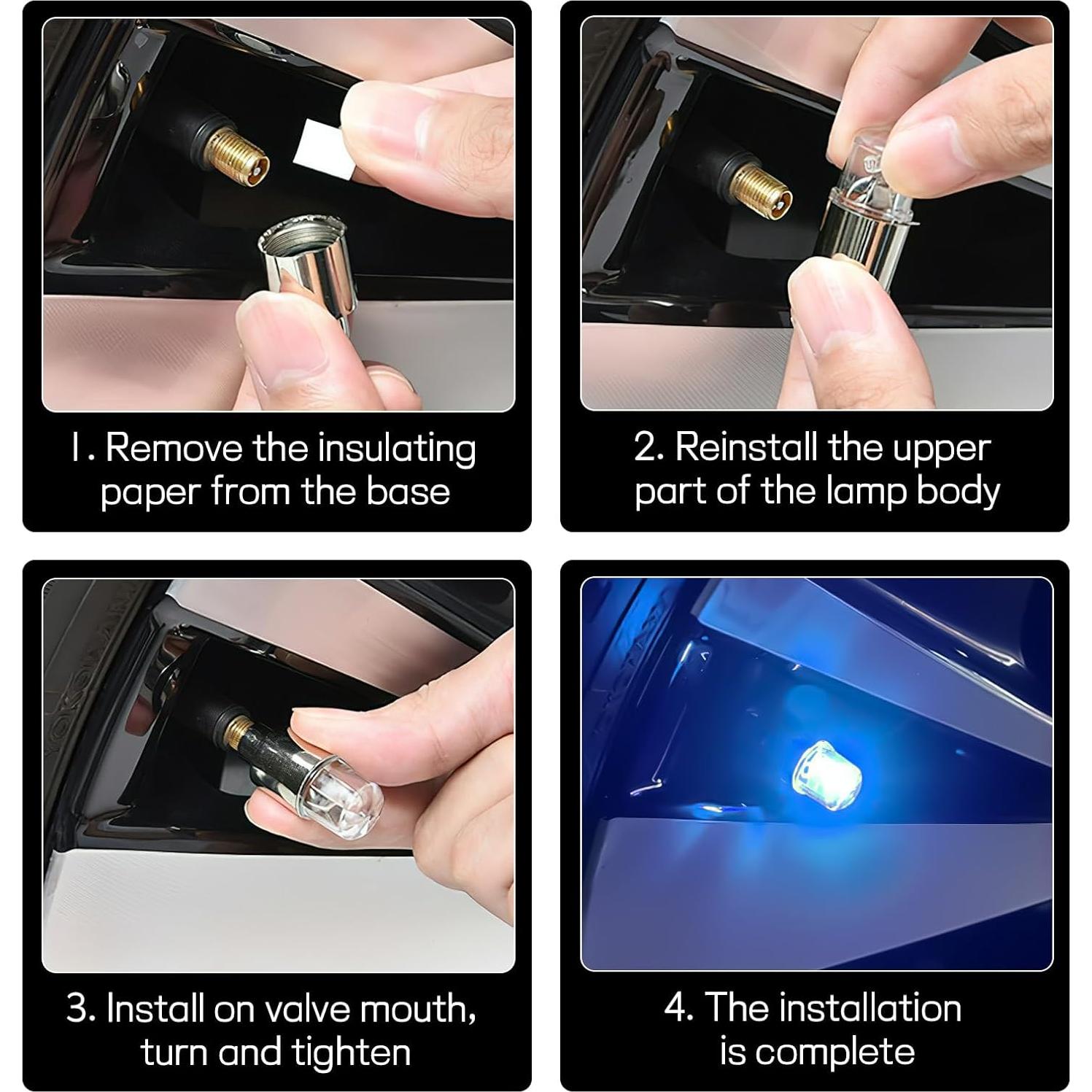 1. Remove the insulating paper from the base

2. Reinstall the upper part of the lamp body

3. Install on valve mouth, turn and tighten

4. The installation is complete