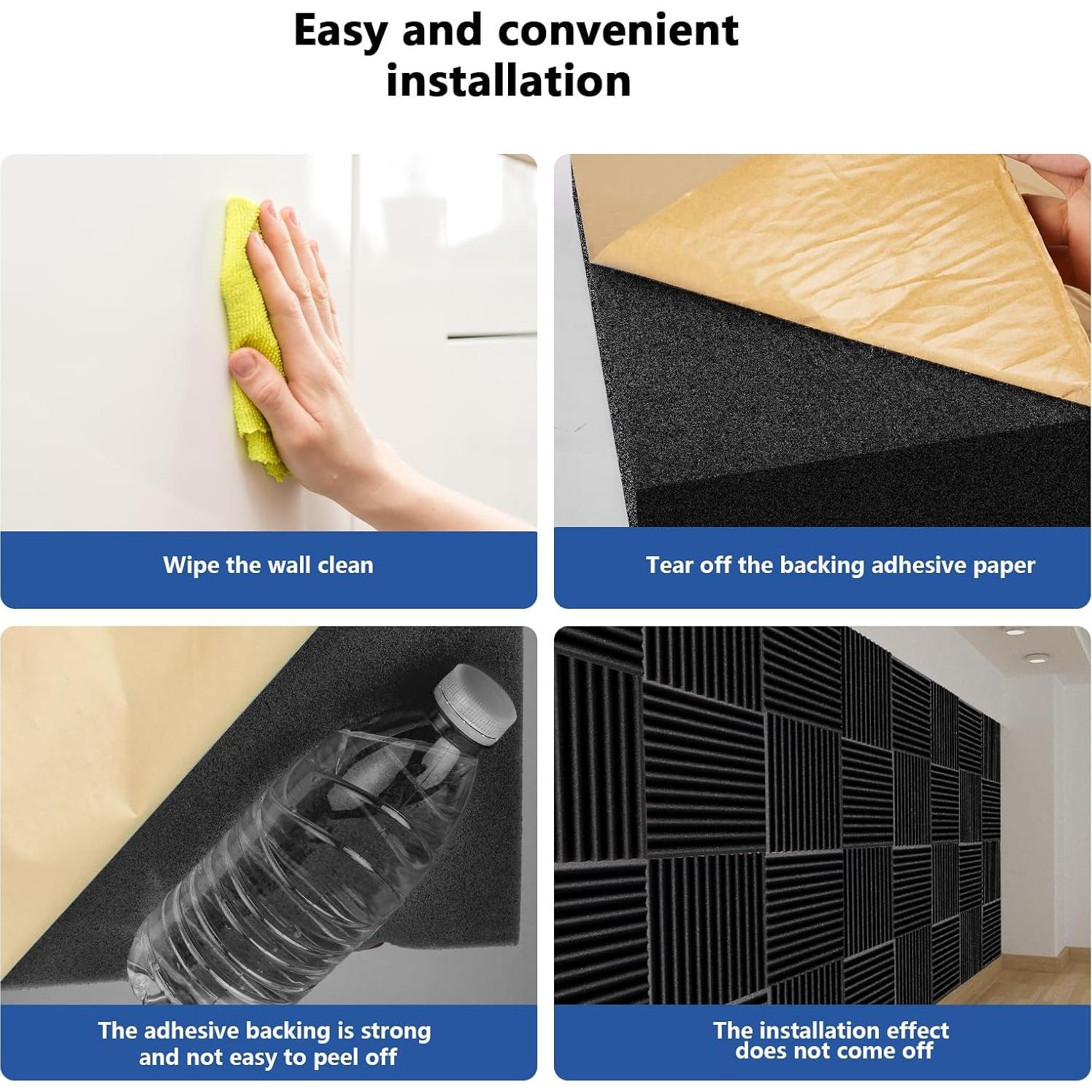 Easy and convenient installation

Wipe the wall clean

Tear off the backing adhesive paper

The adhesive backing is strong and not easy to peel off

The installation effect does not come off