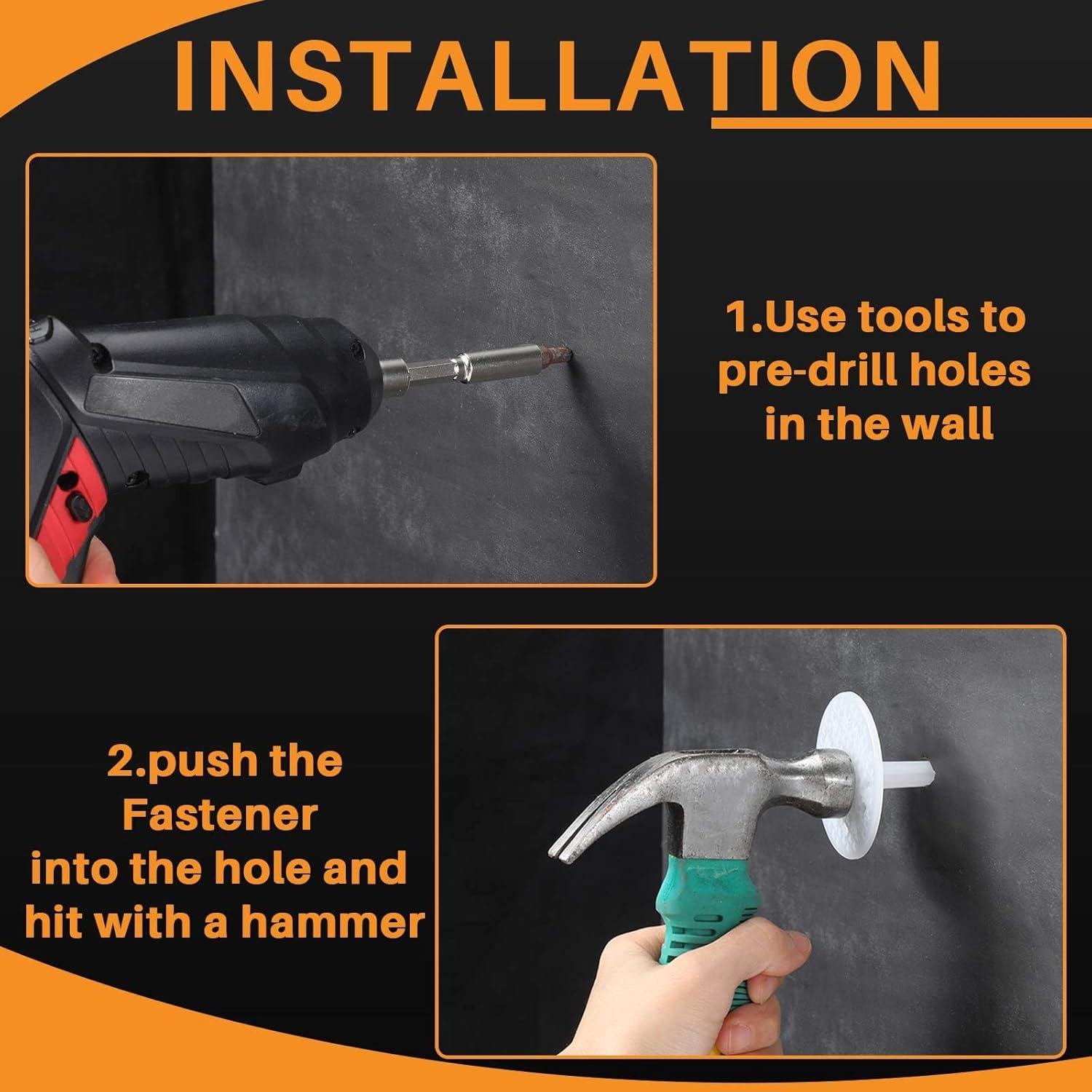 INSTALLATION

1.Use tools to pre-drill holes in the wall

2.push the Fastener into the hole and hit with a hammer