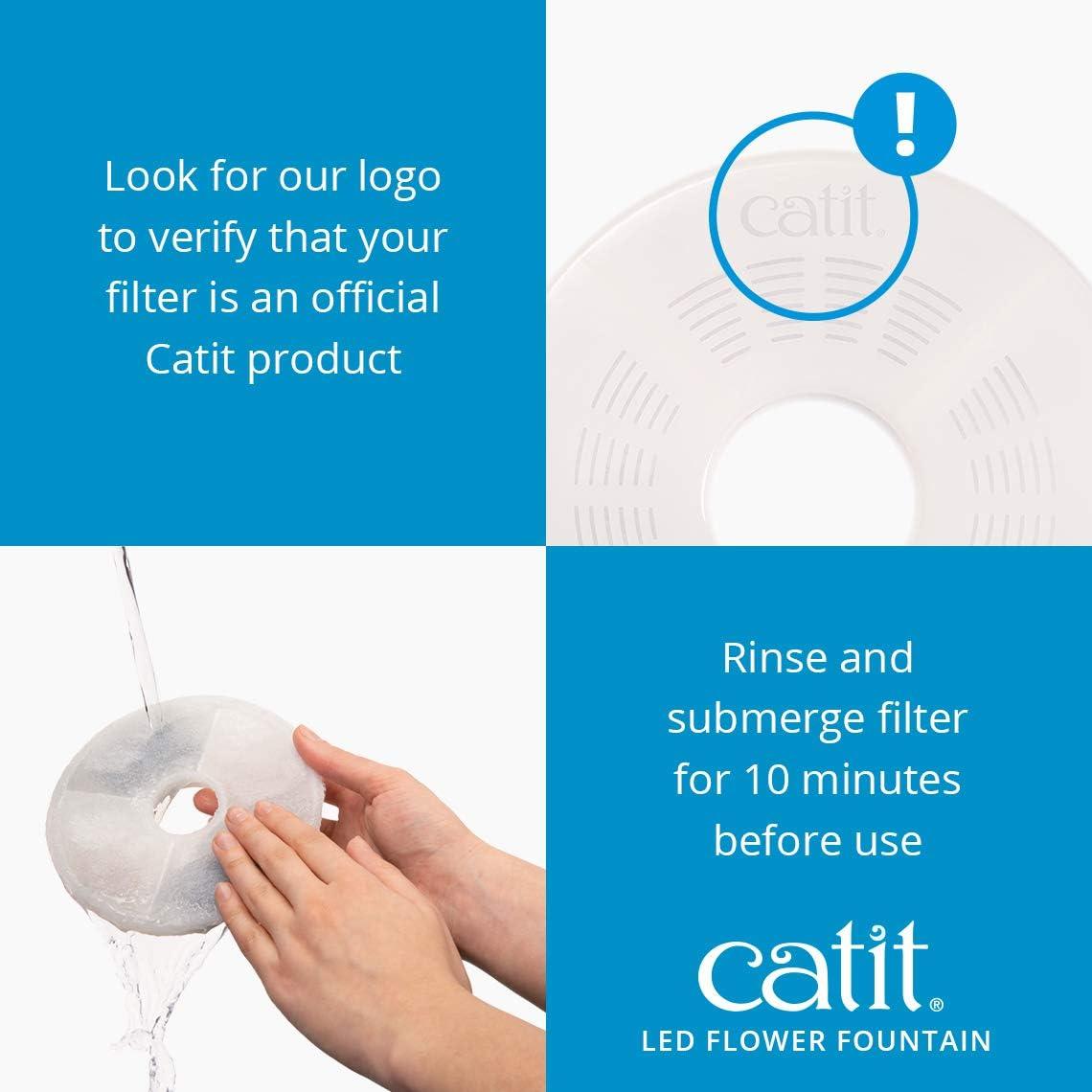 Look for our logo to verify that your filter is an official Catit product

!

catit

Rinse and submerge filter for 10 minutes before use

catit®
LED FLOWER FOUNTAIN