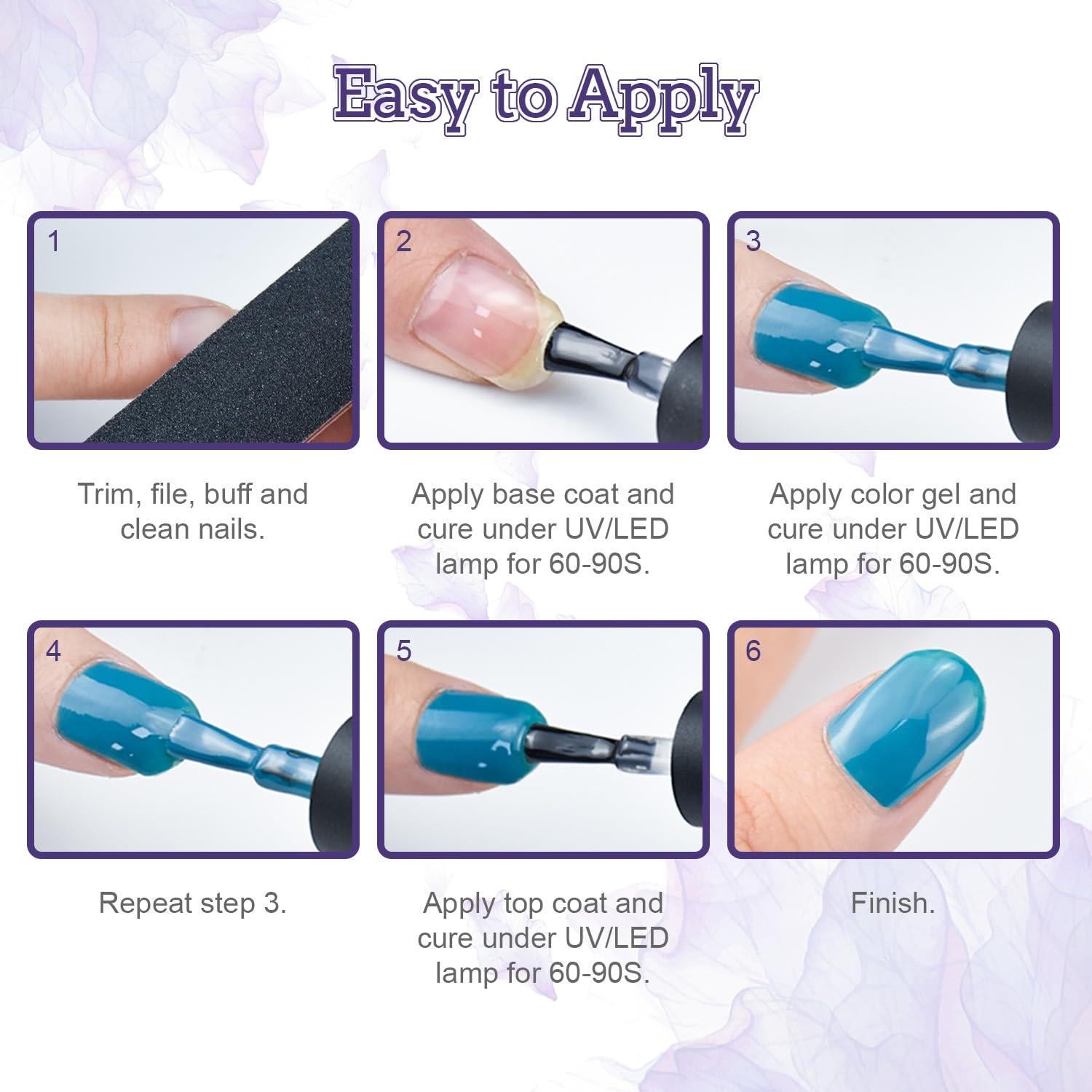 Easy to Apply

1

Trim, file, buff and clean nails.

2

Apply base coat and cure under UV/LED lamp for 60-90S.

3

Apply color gel and cure under UV/LED lamp for 60-90S.

4

Repeat step 3.

5

Apply top coat and cure under UV/LED lamp for 60-90S.

6

Finish.