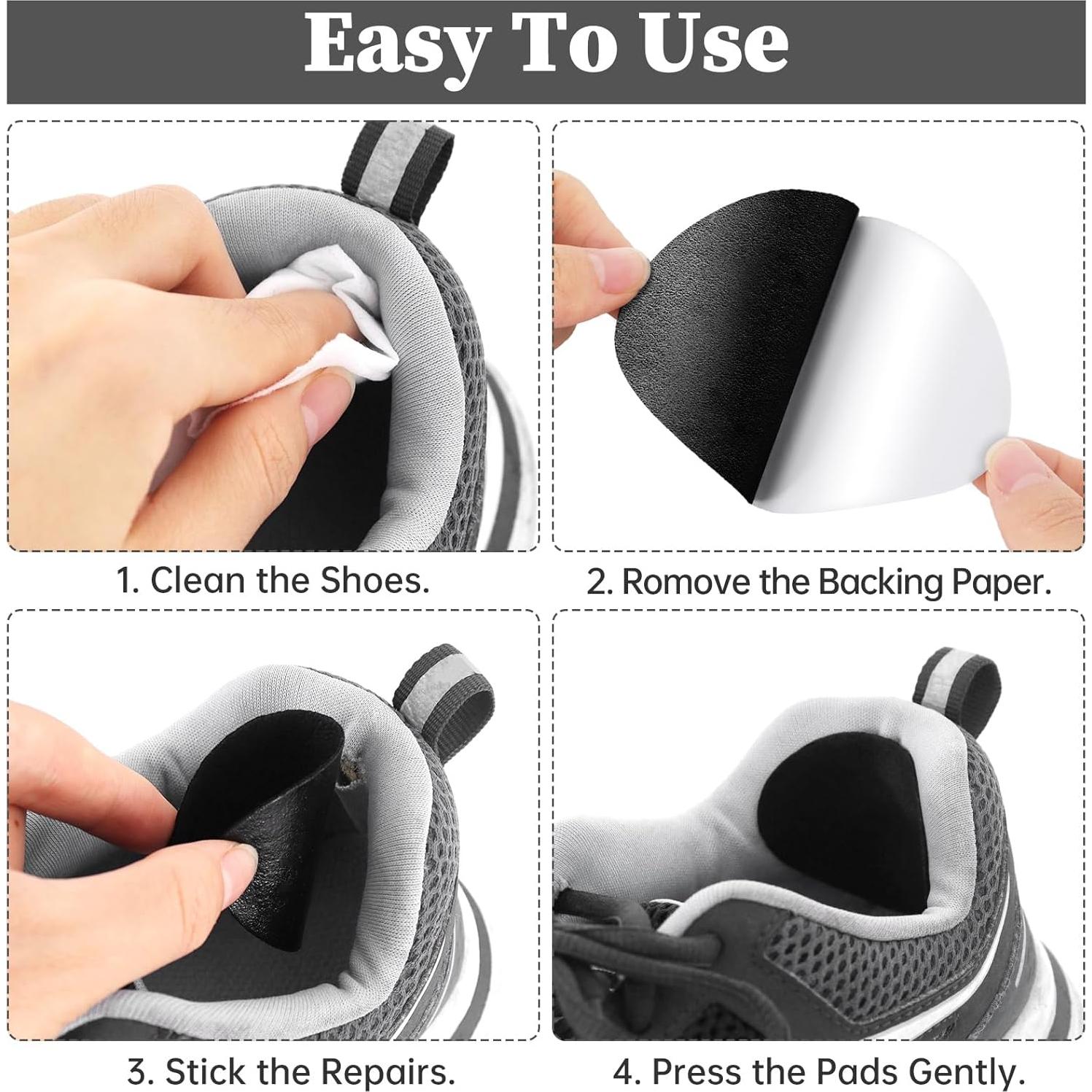 Easy To Use

1. Clean the Shoes.

2. Romove the Backing Paper.

3. Stick the Repairs.

4. Press the Pads Gently.