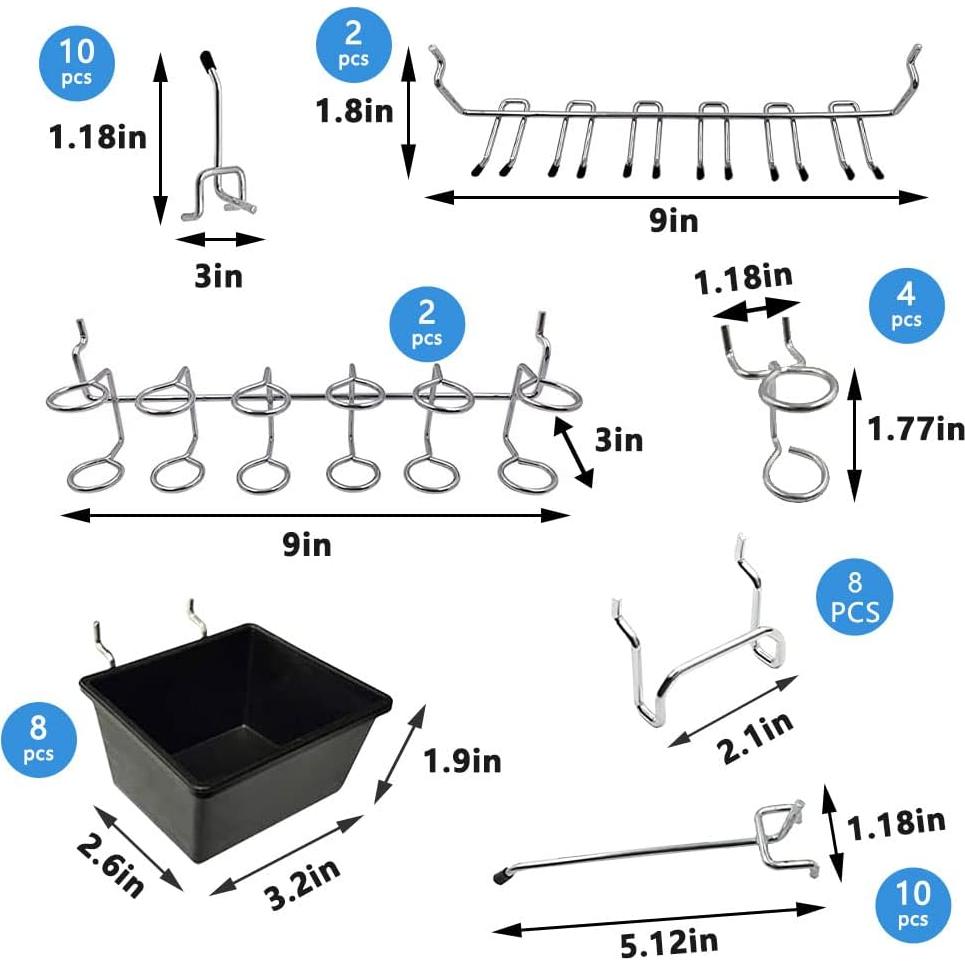 10 pcs

1.18in

3in

2 pcs

1.8in

9in

2 pcs

3in

9in

1.18in

4 pcs

1.77in

8 PCS

2.1in

8 pcs

1.9in

2.6in

3.2in

1.18in

10 pcs

5.12in