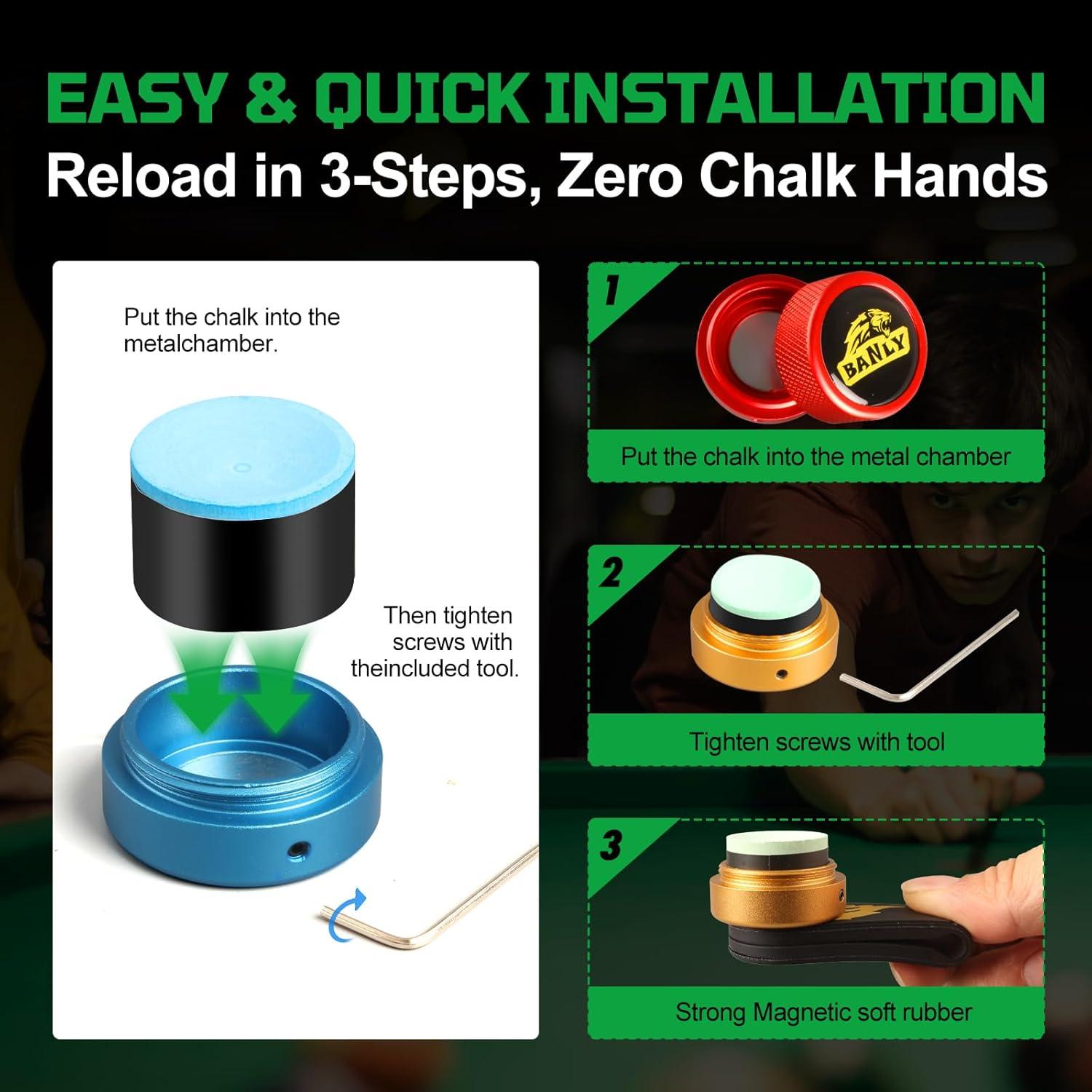 EASY & QUICK INSTALLATION
Reload in 3-Steps, Zero Chalk Hands

Put the chalk into the metalchamber.

Then tighten screws with theincluded tool.

1
BANLY
Put the chalk into the metal chamber

2
Tighten screws with tool

3
Strong Magnetic soft rubber