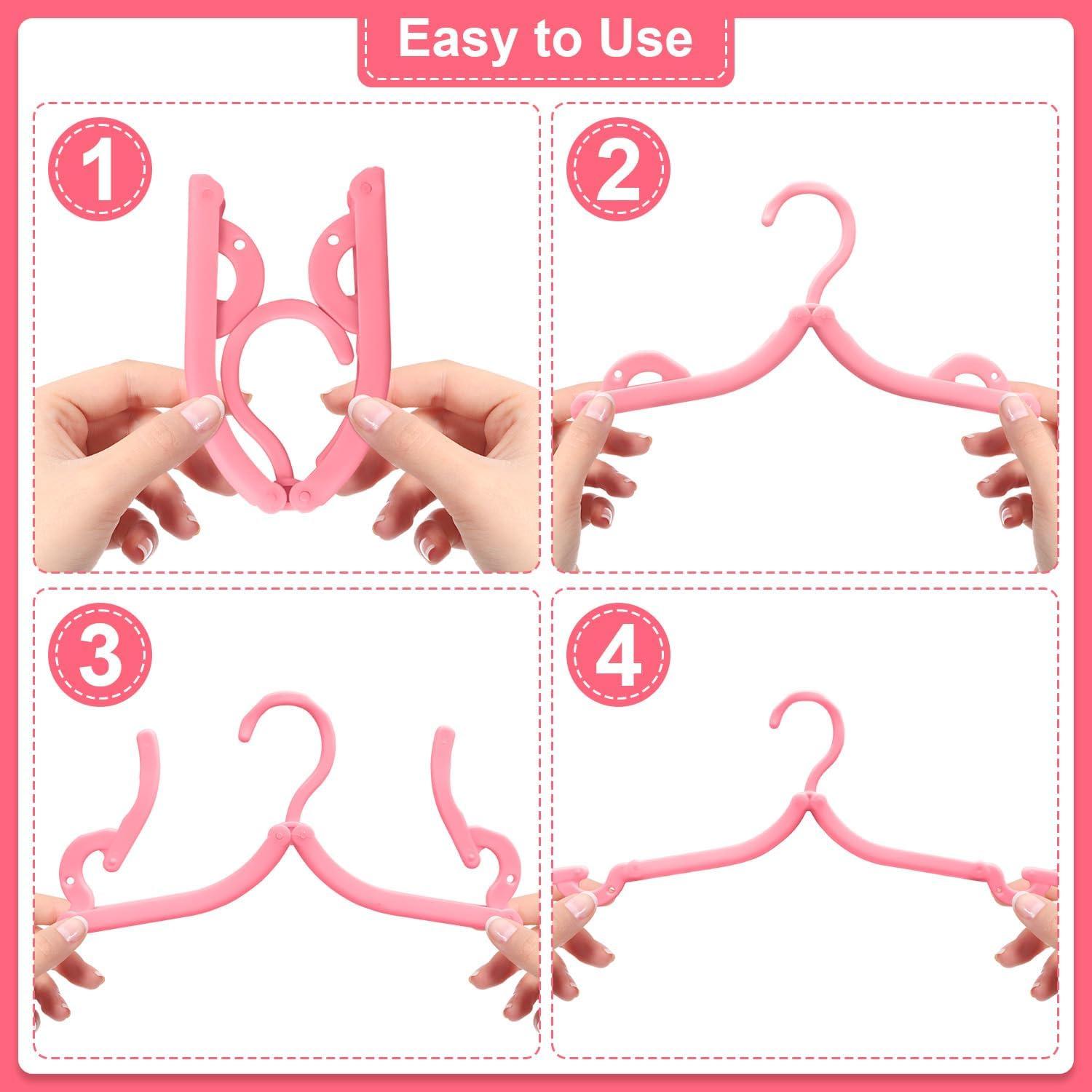 Easy to Use

1

2

3

4