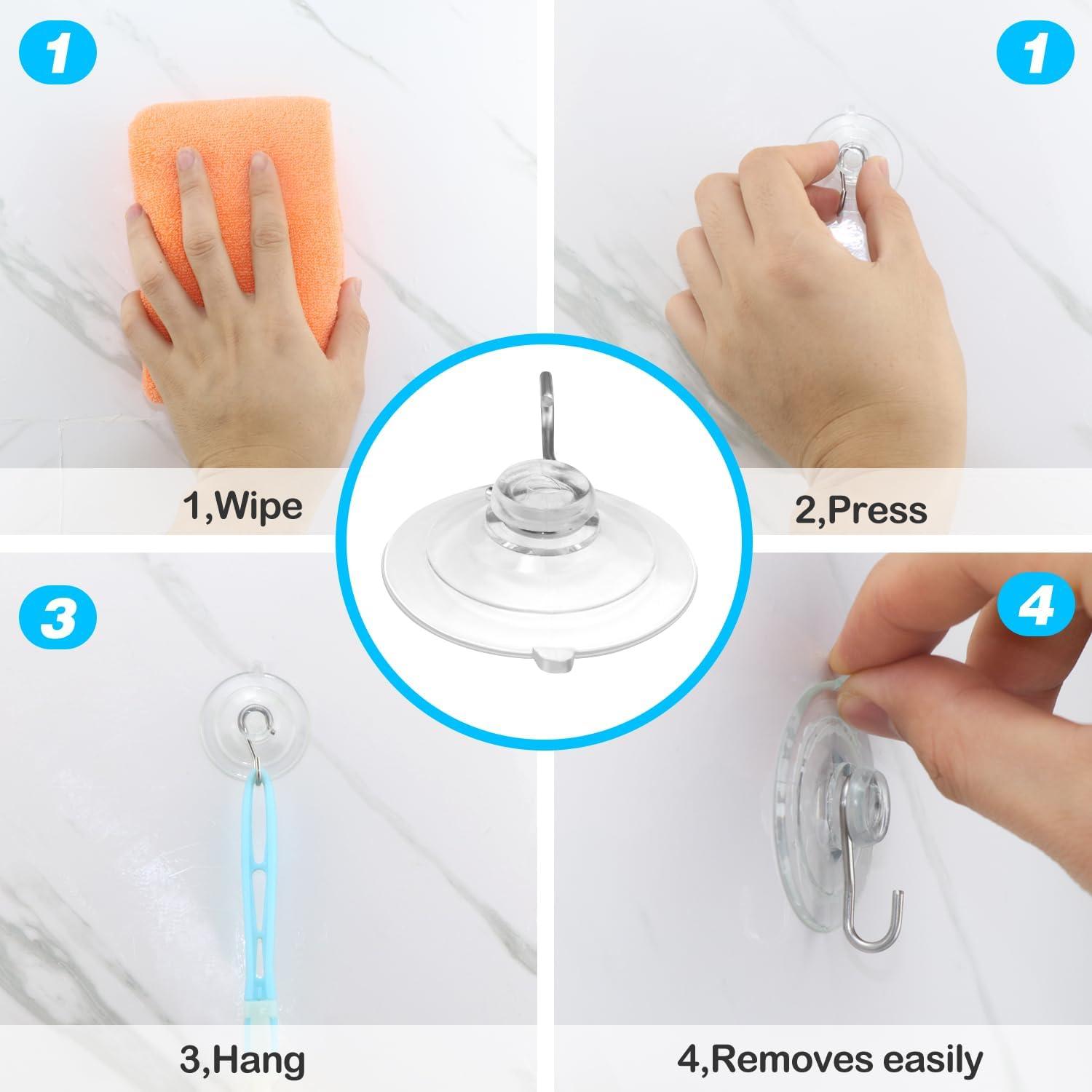 1

1,Wipe

1

2,Press

3

3,Hang

4

4,Removes easily