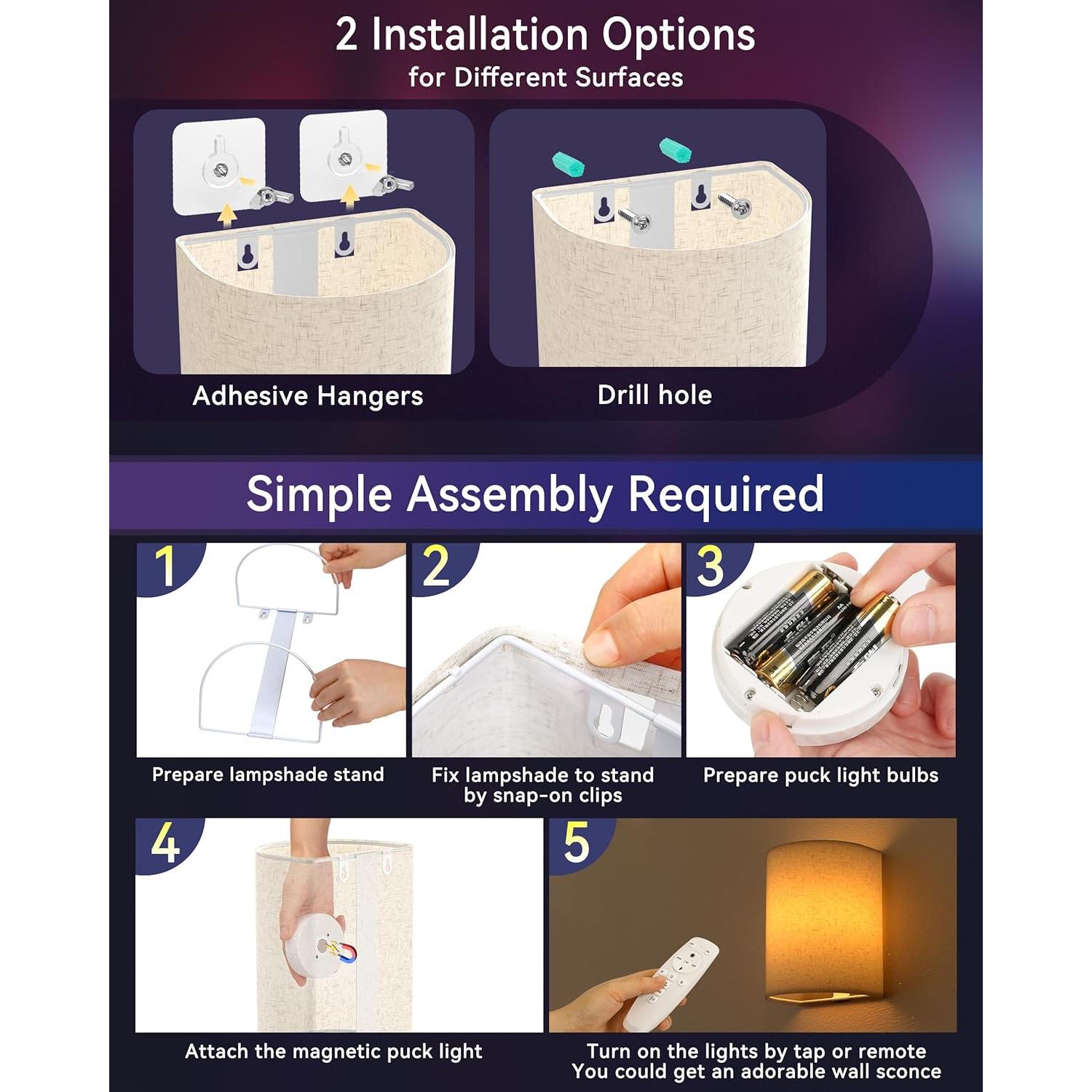 2 Installation Options
for Different Surfaces

Adhesive Hangers

Drill hole

Simple Assembly Required

1

Prepare lampshade stand

2

Fix lampshade to stand by snap-on clips

3

Prepare puck light bulbs

4

Attach the magnetic puck light

5

Turn on the lights by tap or remote
You could get an adorable wall sconce