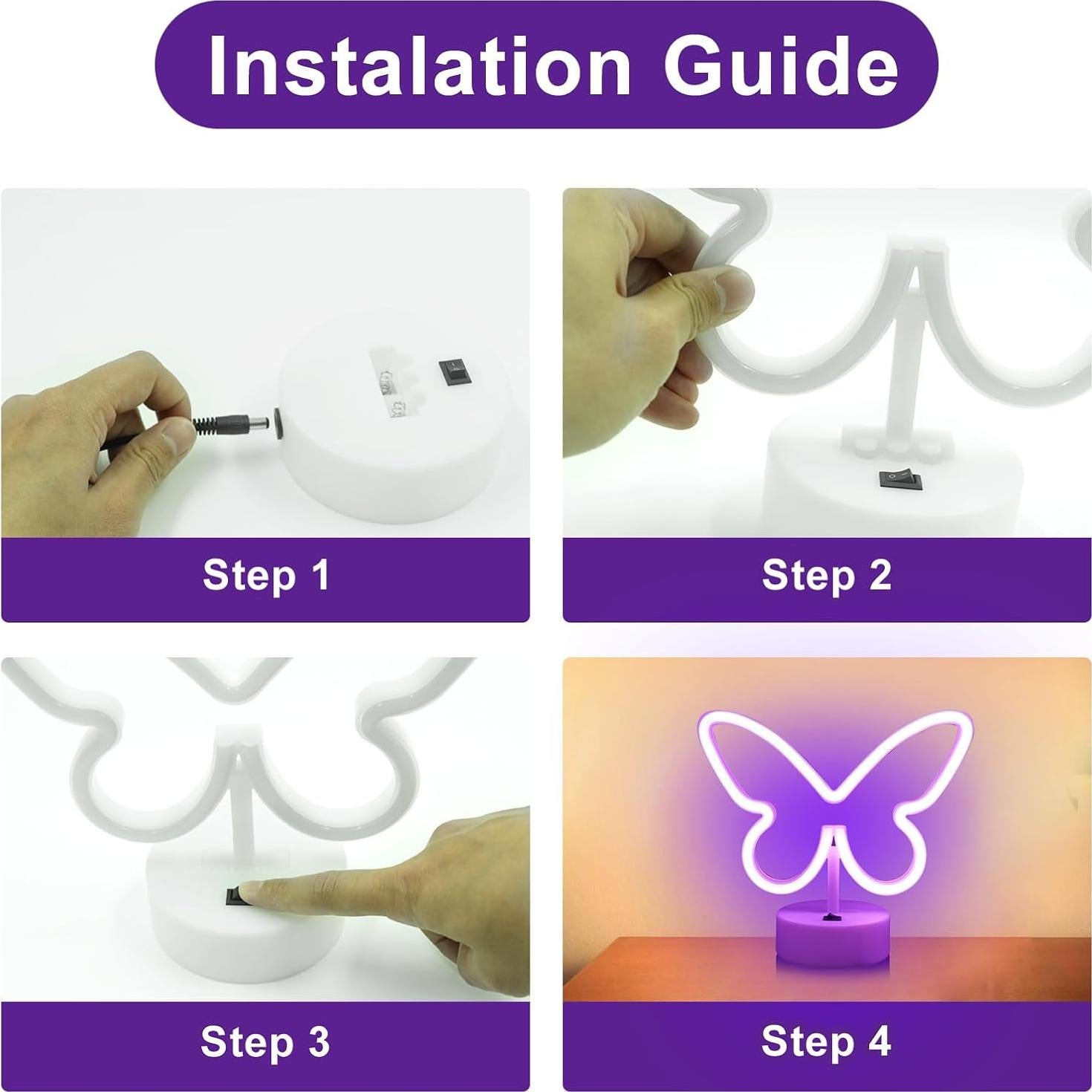 Instalation Guide

Step 1

Step 2

Step 3

Step 4