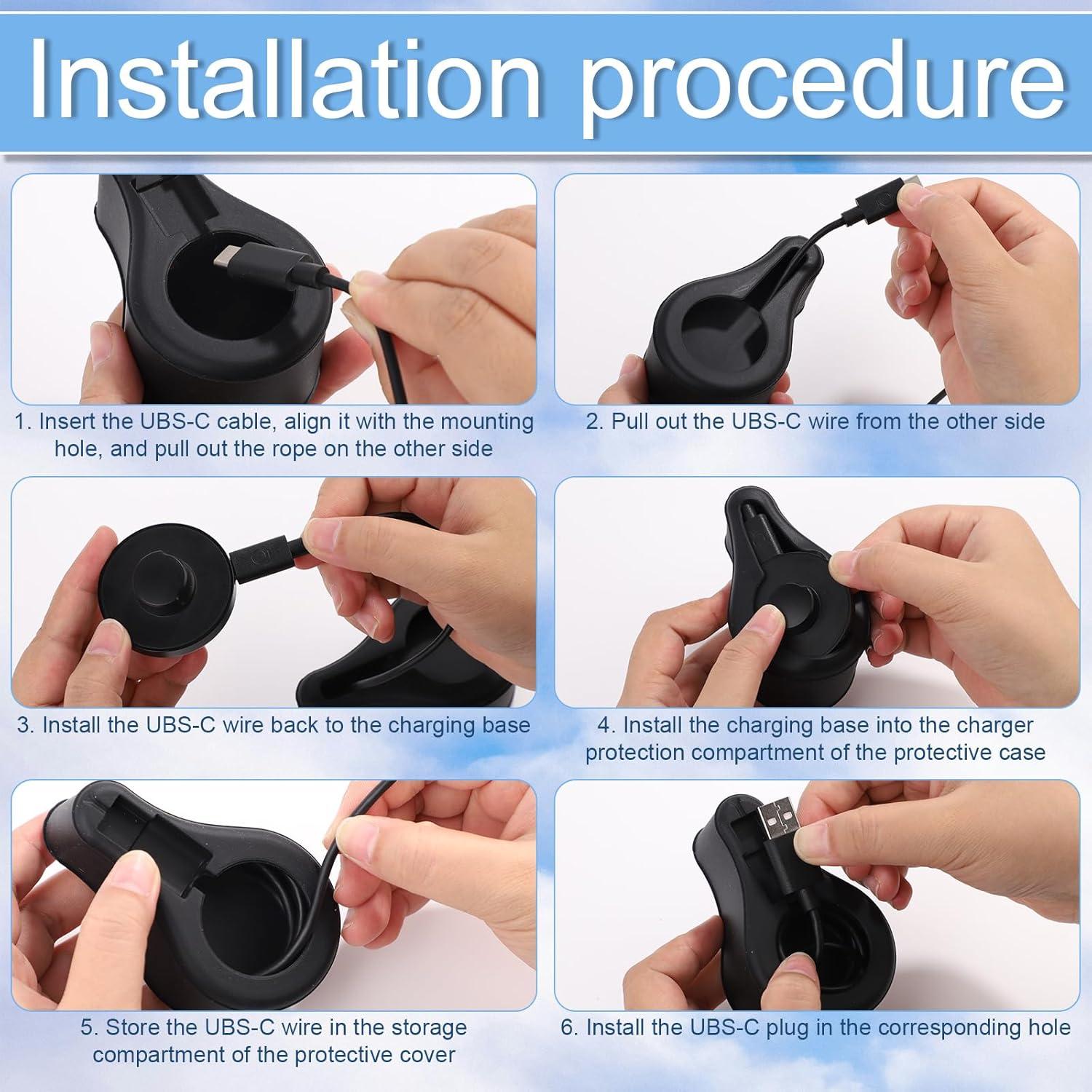 Installation procedure

1. Insert the UBS-C cable, align it with the mounting hole, and pull out the rope on the other side

2. Pull out the UBS-C wire from the other side

3. Install the UBS-C wire back to the charging base

4. Install the charging base into the charger protection compartment of the protective case

5. Store the UBS-C wire in the storage compartment of the protective cover

6. Install the UBS-C plug in the corresponding hole