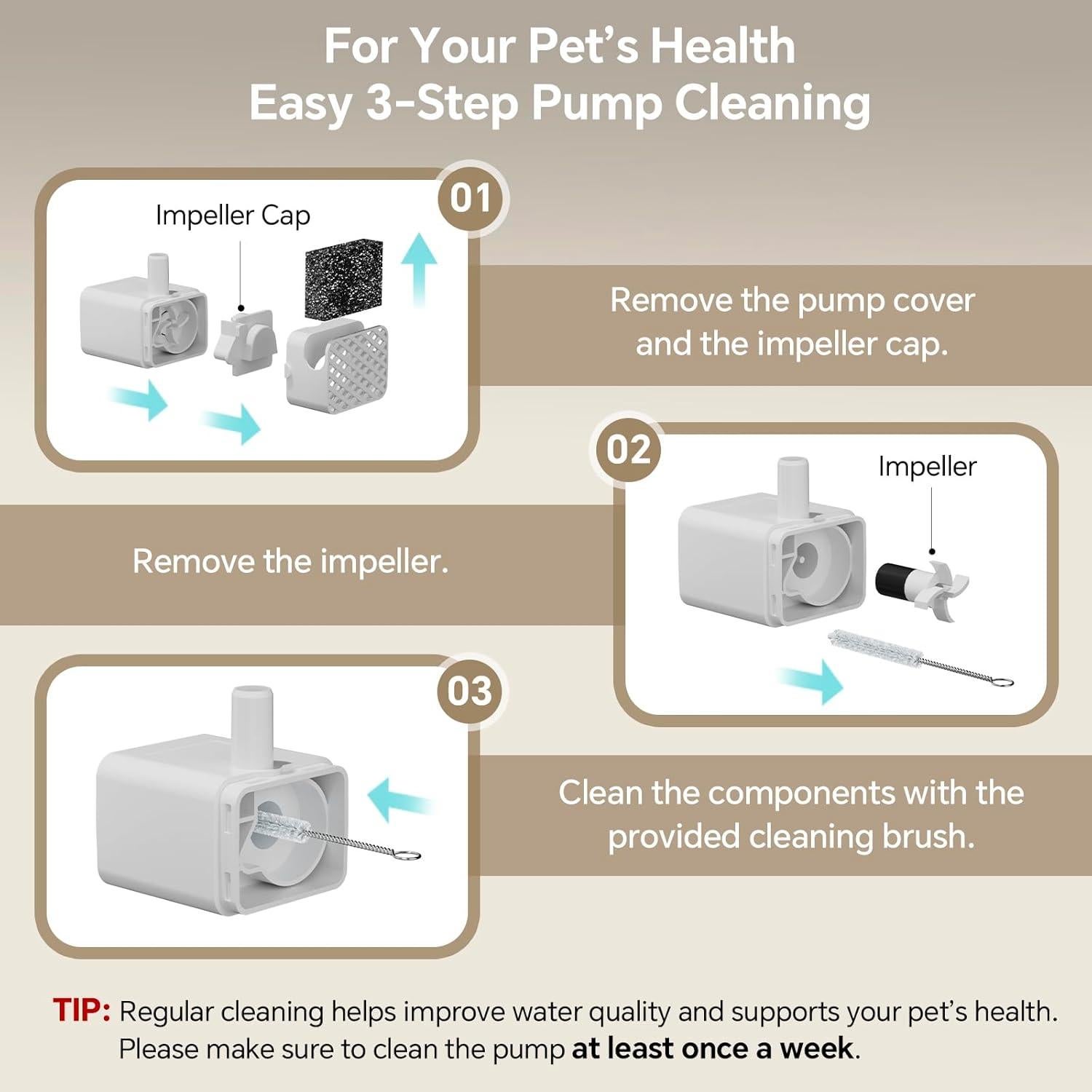 For Your Pet's Health
Easy 3-Step Pump Cleaning

01

Impeller Cap

Remove the pump cover and the impeller cap.

02

Impeller

Remove the impeller.

03

Clean the components with the provided cleaning brush.

TIP: Regular cleaning helps improve water quality and supports your pet's health. Please make sure to clean the pump at least once a week.