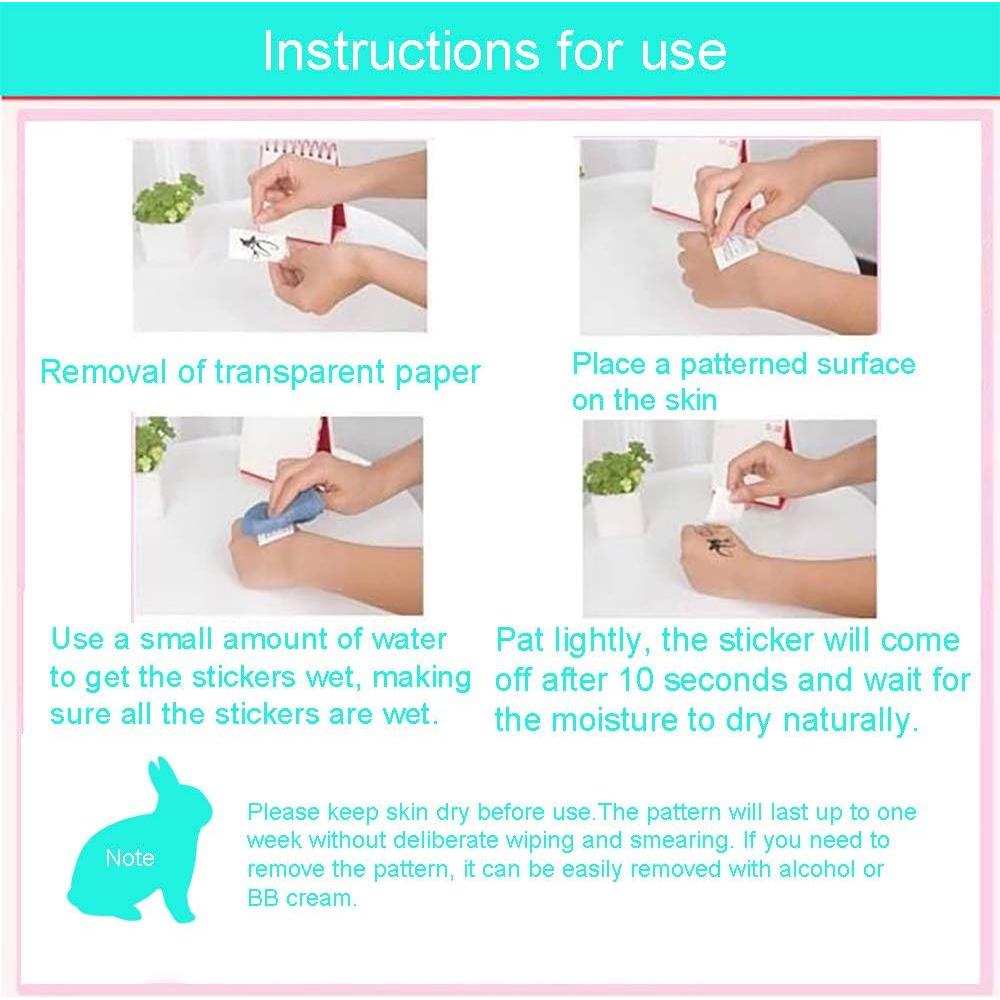 Instructions for use

Removal of transparent paper

Place a patterned surface on the skin

Use a small amount of water to get the stickers wet, making sure all the stickers are wet.

Pat lightly, the sticker will come off after 10 seconds and wait for the moisture to dry naturally.

Note

Please keep skin dry before use.The pattern will last up to one week without deliberate wiping and smearing. If you need to remove the pattern, it can be easily removed with alcohol or BB cream.