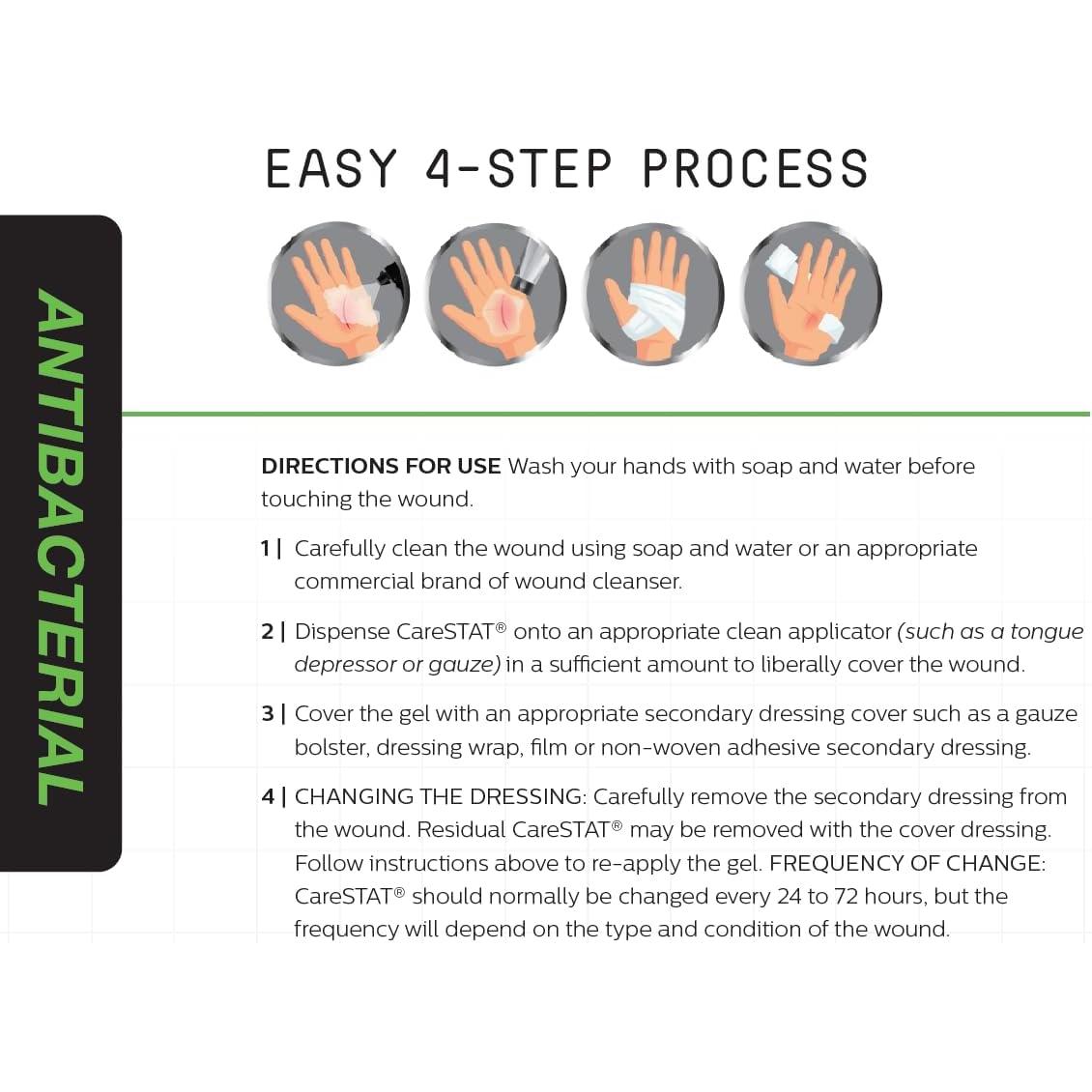 ANTIBACTERIAL

EASY 4-STEP PROCESS

DIRECTIONS FOR USE Wash your hands with soap and water before touching the wound.

1 | Carefully clean the wound using soap and water or an appropriate commercial brand of wound cleanser.

2 | Dispense CareSTAT® onto an appropriate clean applicator (such as a tongue depressor or gauze) in a sufficient amount to liberally cover the wound.

3 | Cover the gel with an appropriate secondary dressing cover such as a gauze bolster, dressing wrap, film or non-woven adhesive secondary dressing.

4 | CHANGING THE DRESSING: Carefully remove the secondary dressing from the wound. Residual CareSTAT® may be removed with the cover dressing. Follow instructions above to re-apply the gel. FREQUENCY OF CHANGE: CareSTAT® should normally be changed every 24 to 72 hours, but the frequency will depend on the type and condition of the wound.