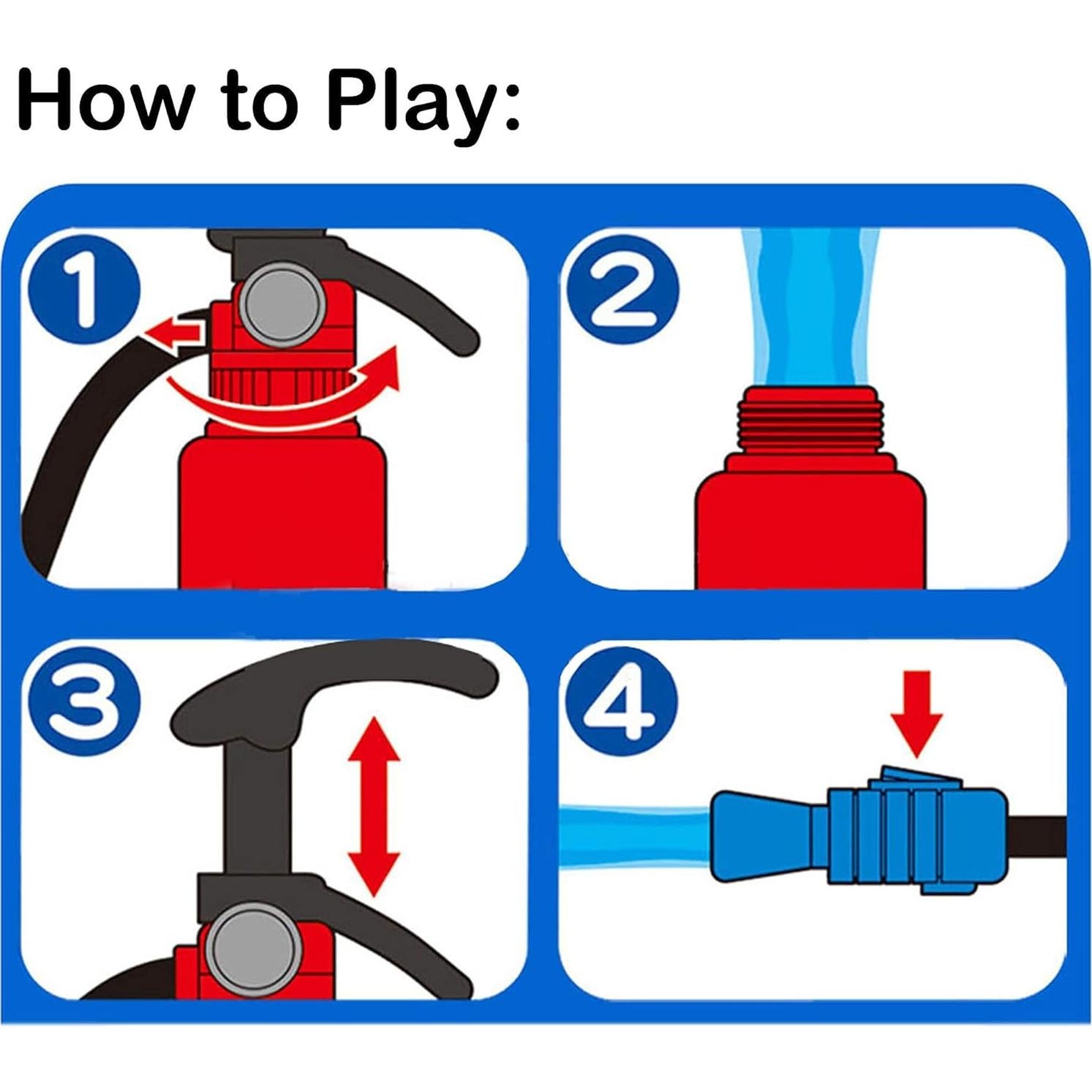 How to Play:

1

2

3

4