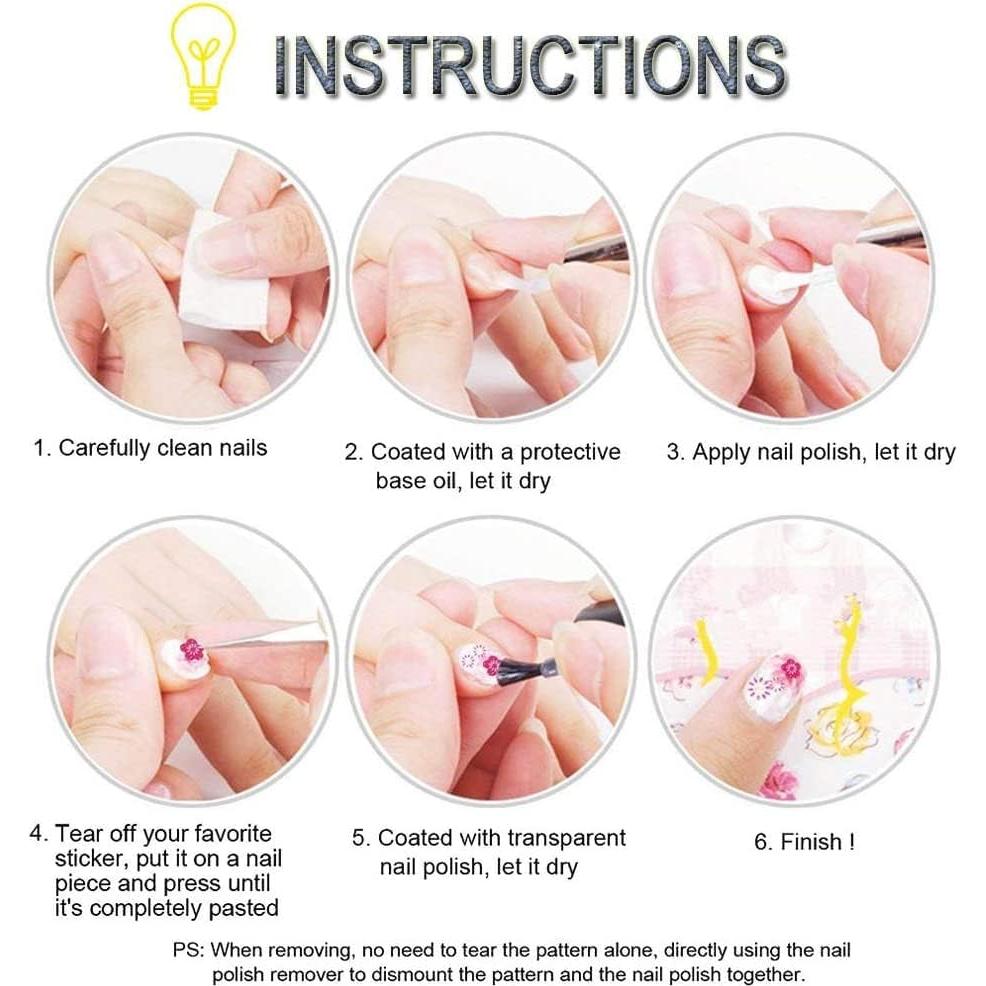 INSTRUCTIONS

1. Carefully clean nails

2. Coated with a protective base oil, let it dry

3. Apply nail polish, let it dry

4. Tear off your favorite sticker, put it on a nail piece and press until it's completely pasted

5. Coated with transparent nail polish, let it dry

6. Finish !

PS: When removing, no need to tear the pattern alone, directly using the nail polish remover to dismount the pattern and the nail polish together.