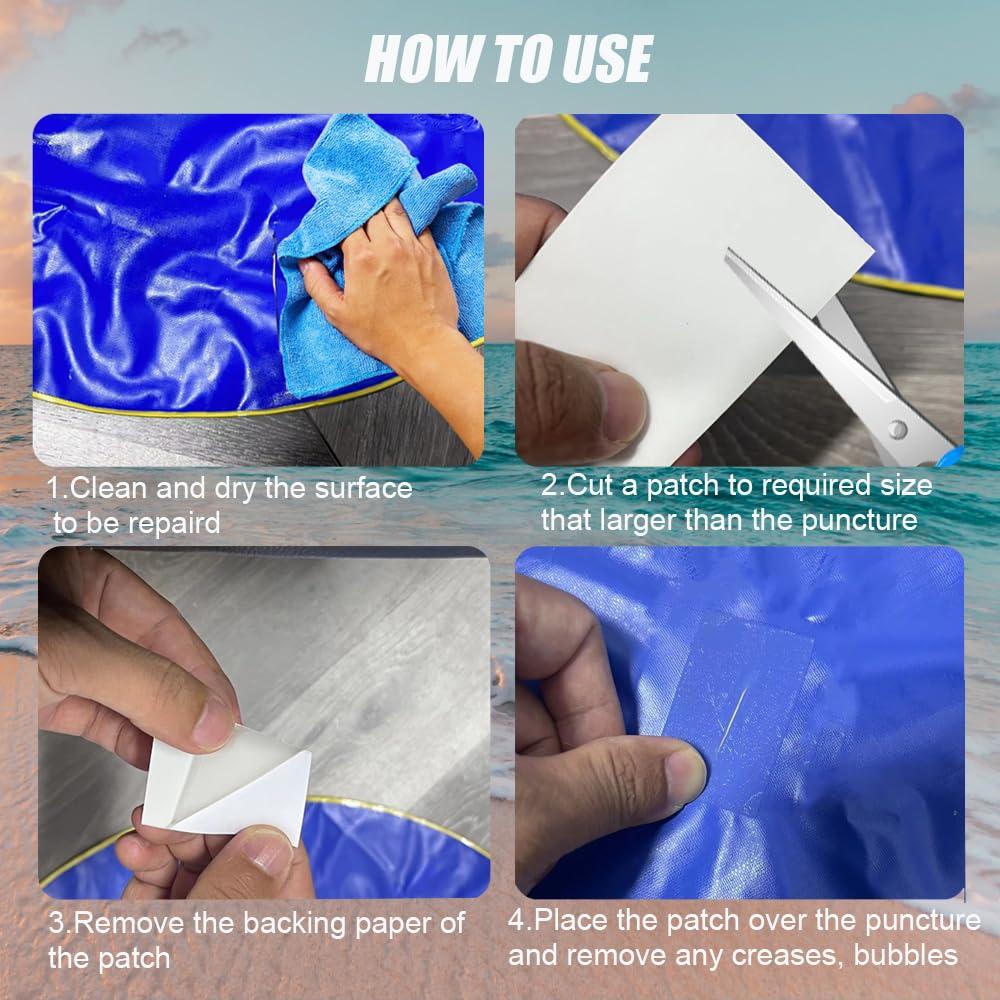 HOW TO USE

1.Clean and dry the surface to be repaird

2.Cut a patch to required size that larger than the puncture

3.Remove the backing paper of the patch

4.Place the patch over the puncture and remove any creases, bubbles