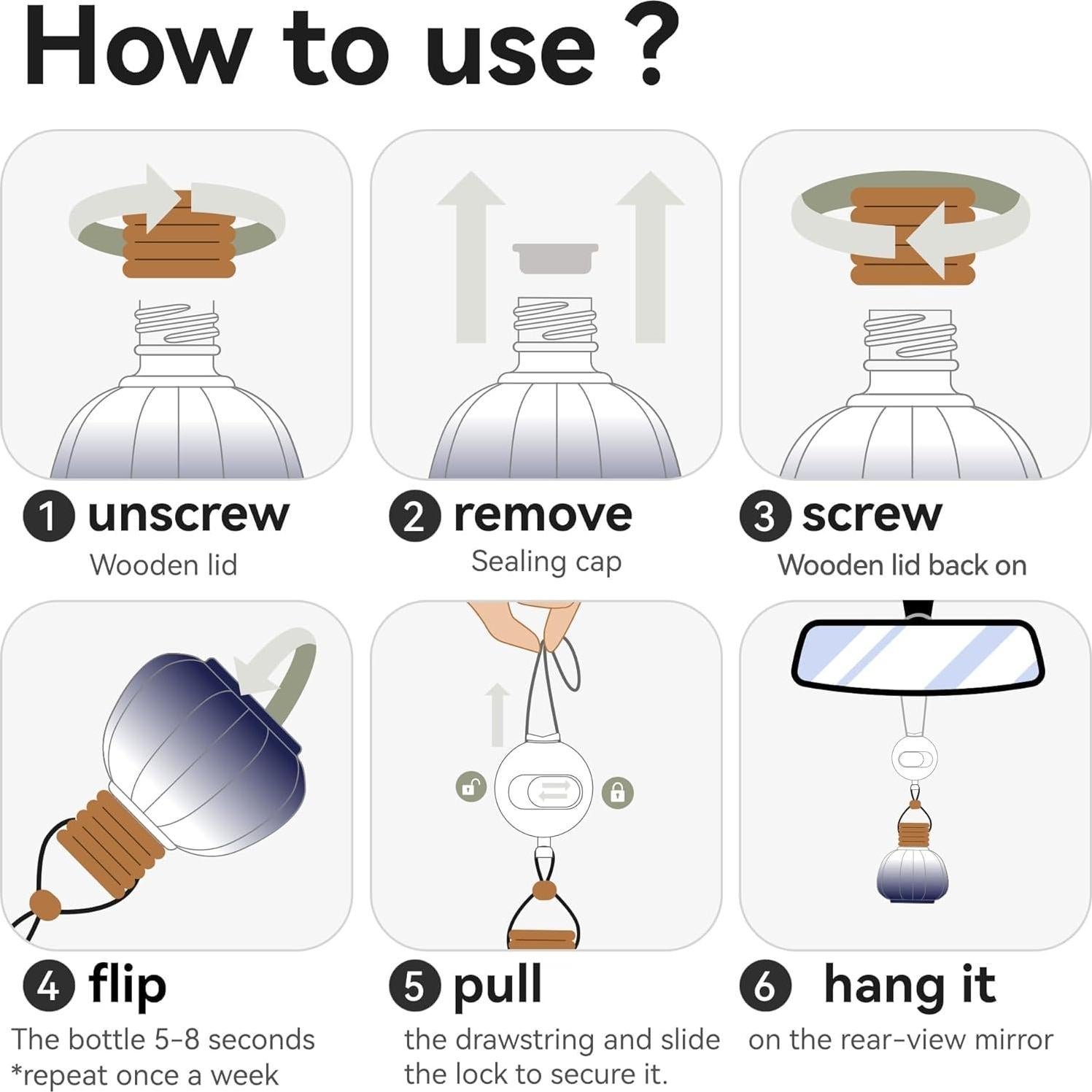 How to use ?

1 unscrew
Wooden lid

2 remove
Sealing cap

3 screw
Wooden lid back on

4 flip
The bottle 5-8 seconds
*repeat once a week

5 pull
the drawstring and slide the lock to secure it.

6 hang it
on the rear-view mirror