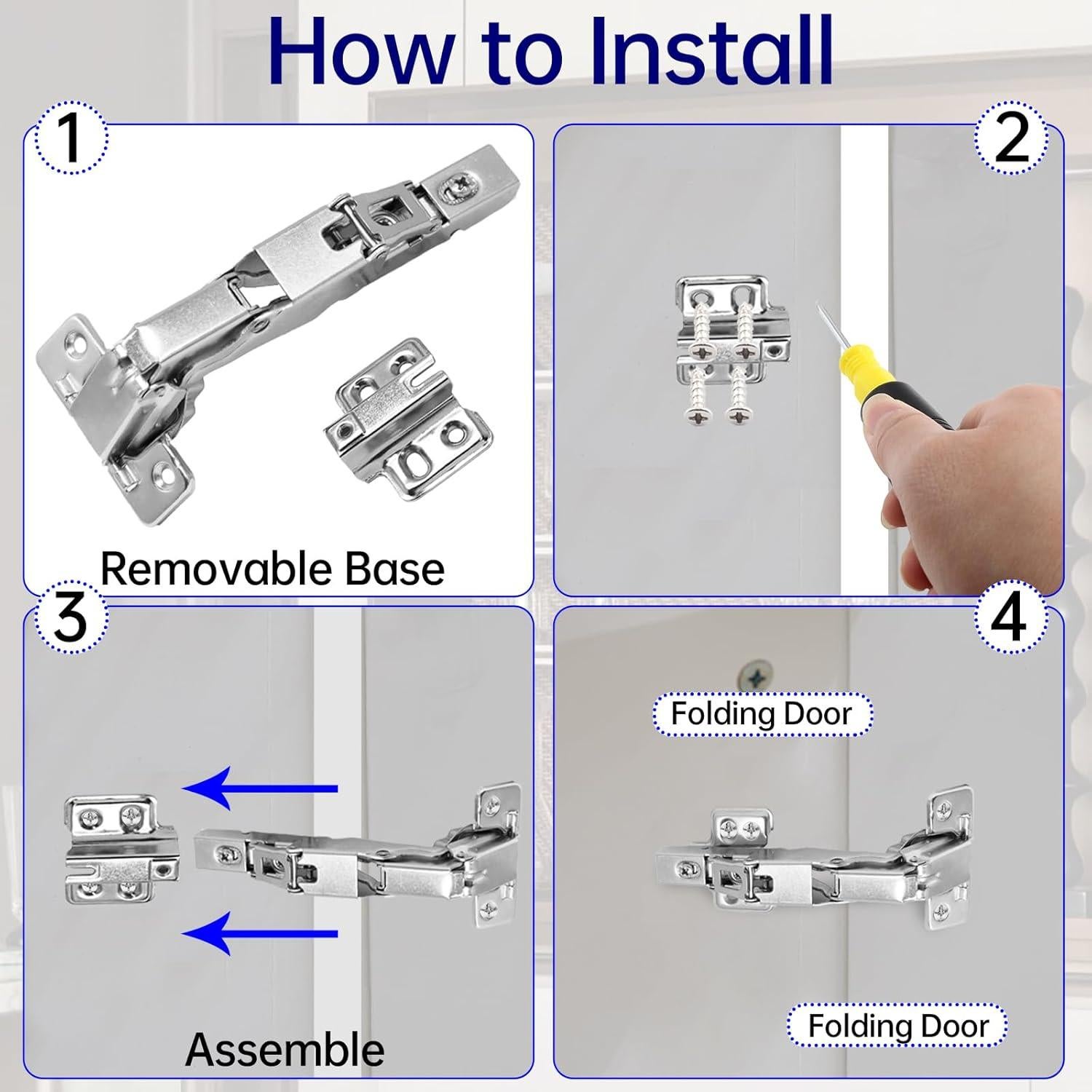 How to Install

1

Removable Base

2

3

Assemble

4

Folding Door

Folding Door