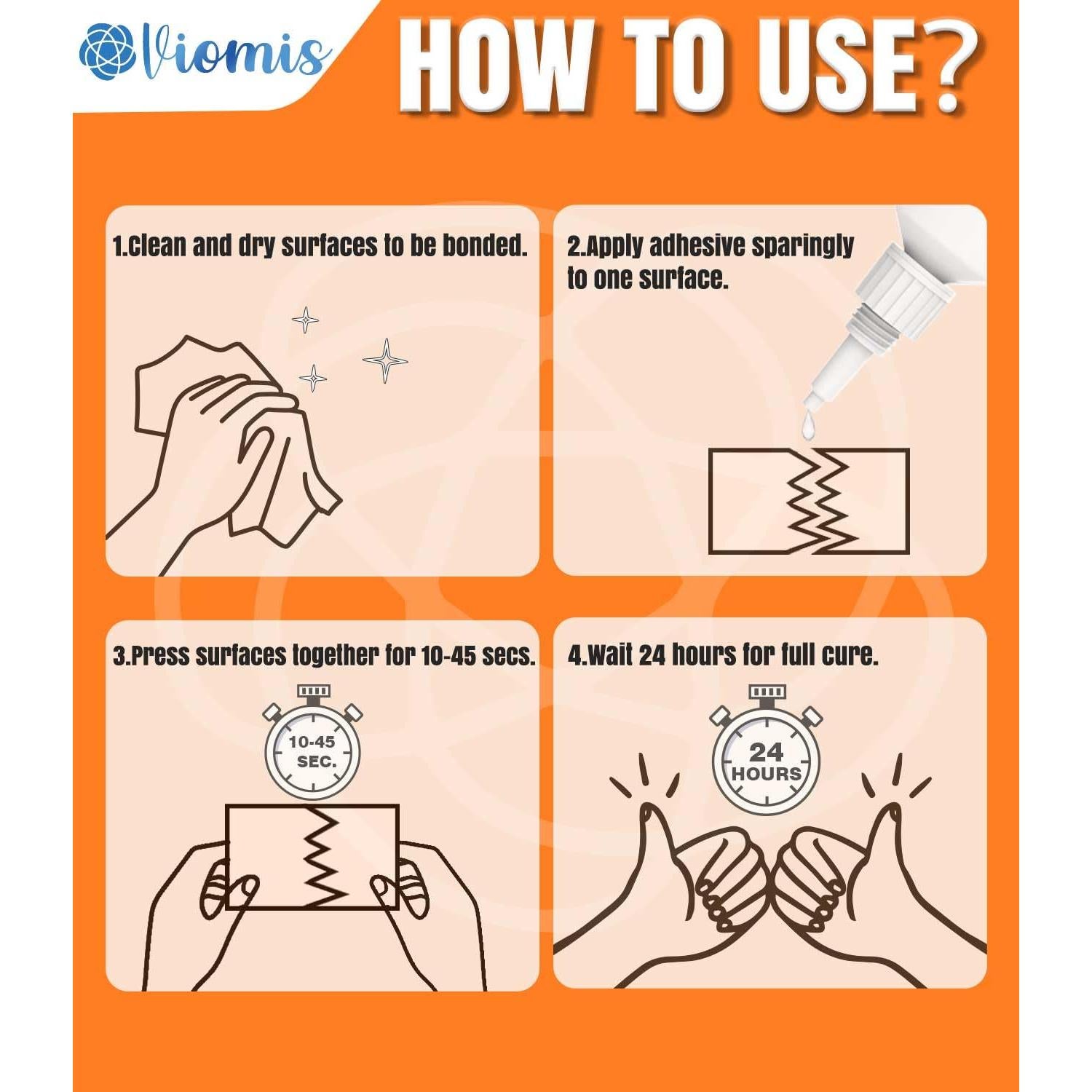 Viomis

HOW TO USE?

1.Clean and dry surfaces to be bonded.

2.Apply adhesive sparingly to one surface.

3.Press surfaces together for 10-45 secs.

10-45 SEC.

4.Wait 24 hours for full cure.

24 HOURS