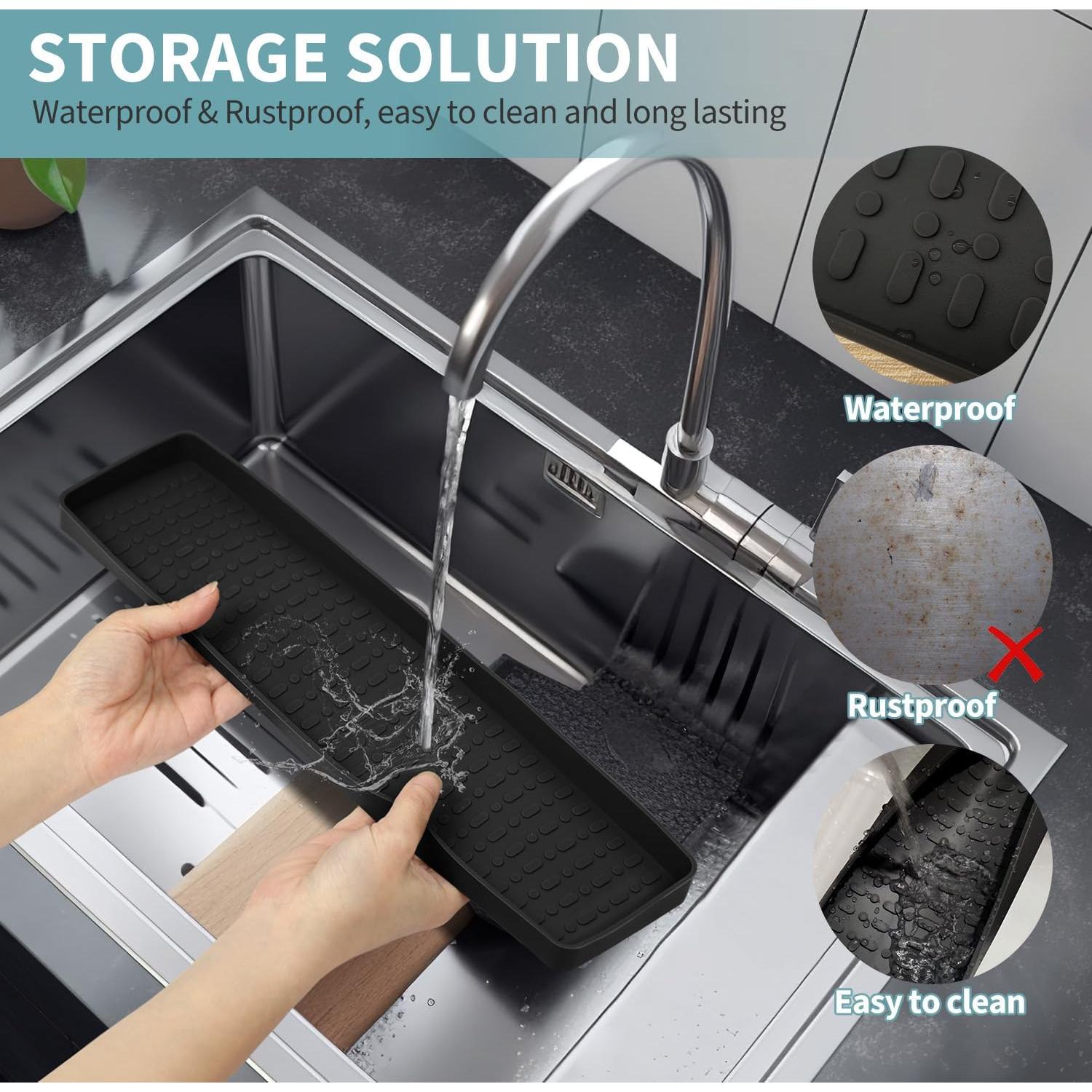 STORAGE SOLUTION
Waterproof & Rustproof, easy to clean and long lasting

Waterproof

Rustproof

Easy to clean