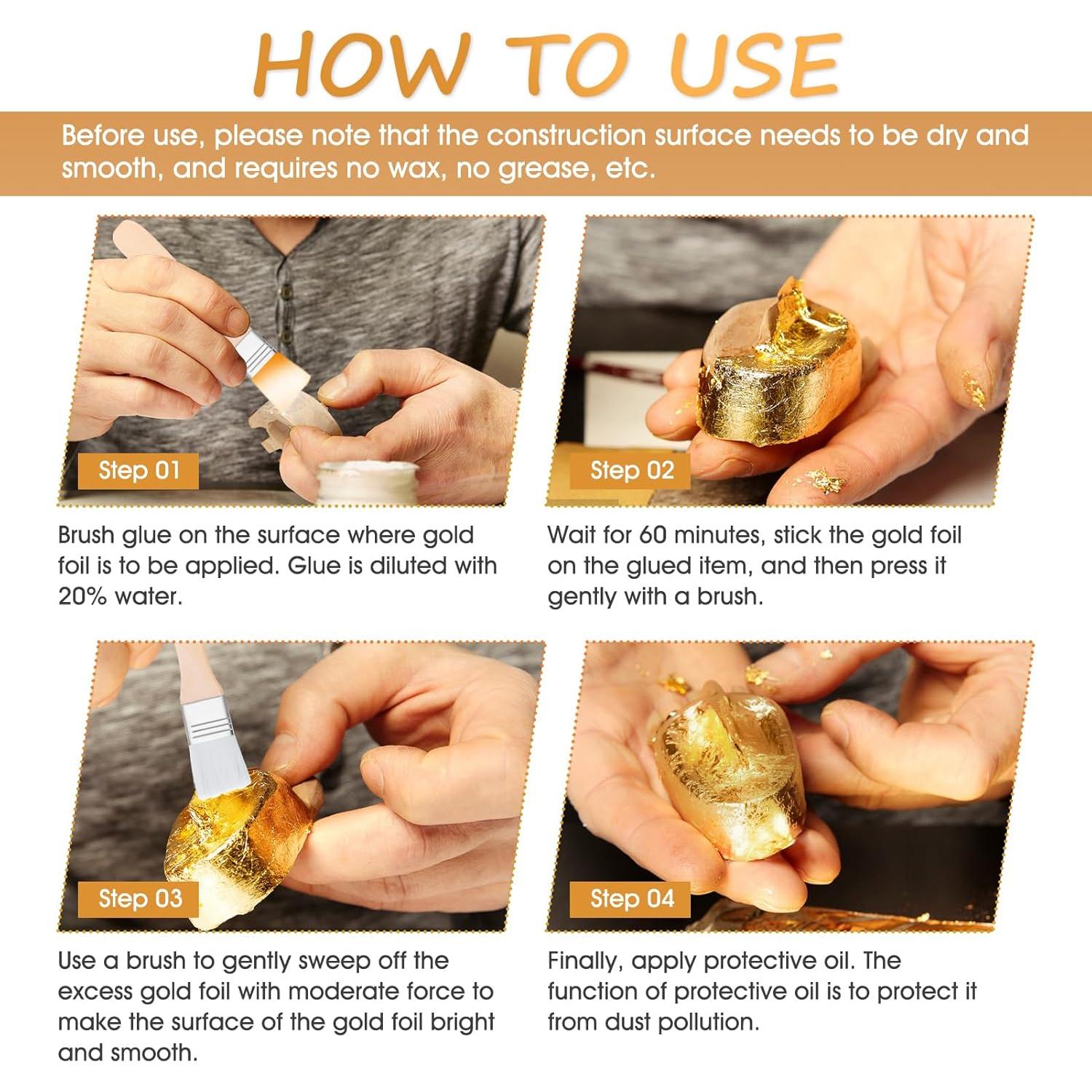 HOW TO USE

Before use, please note that the construction surface needs to be dry and smooth, and requires no wax, no grease, etc.

Step 01

Brush glue on the surface where gold foil is to be applied. Glue is diluted with 20% water.

Step 02

Wait for 60 minutes, stick the gold foil on the glued item, and then press it gently with a brush.

Step 03

Use a brush to gently sweep off the excess gold foil with moderate force to make the surface of the gold foil bright and smooth.

Step 04

Finally, apply protective oil. The function of protective oil is to protect it from dust pollution.