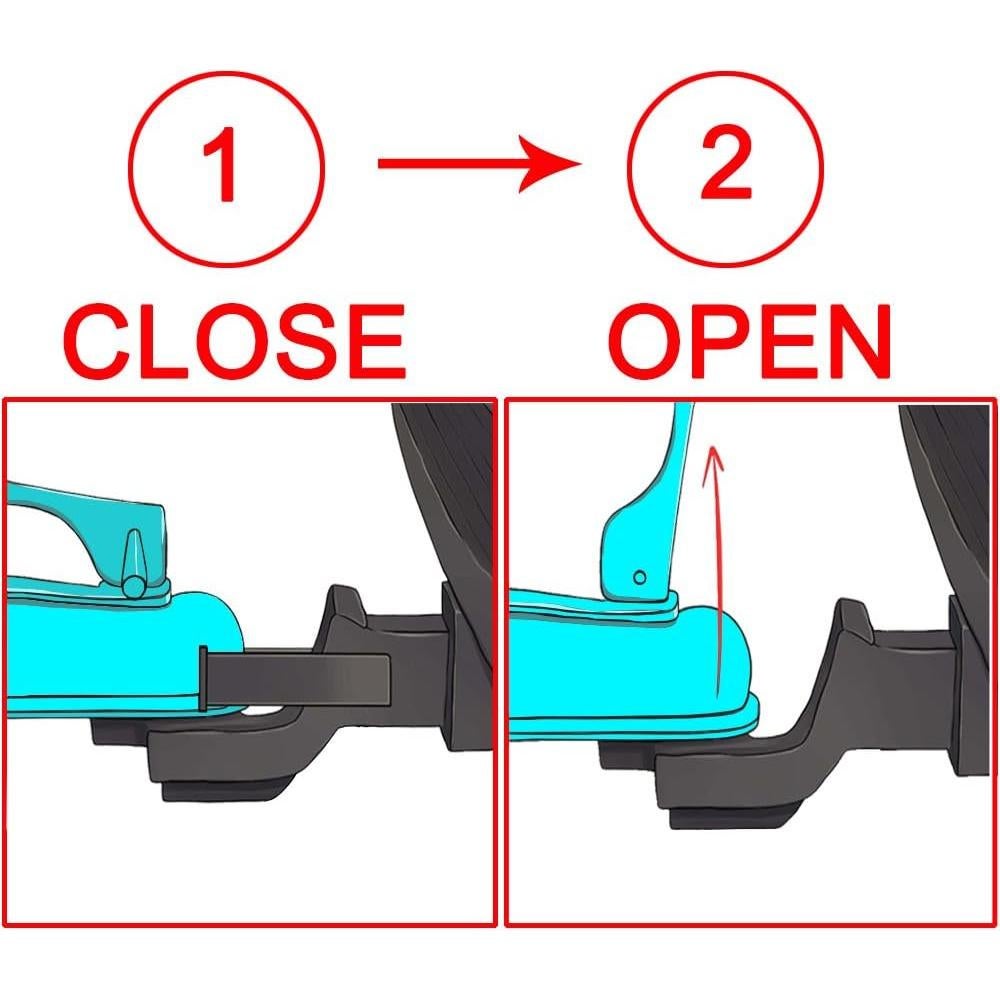 1
2
CLOSE
OPEN