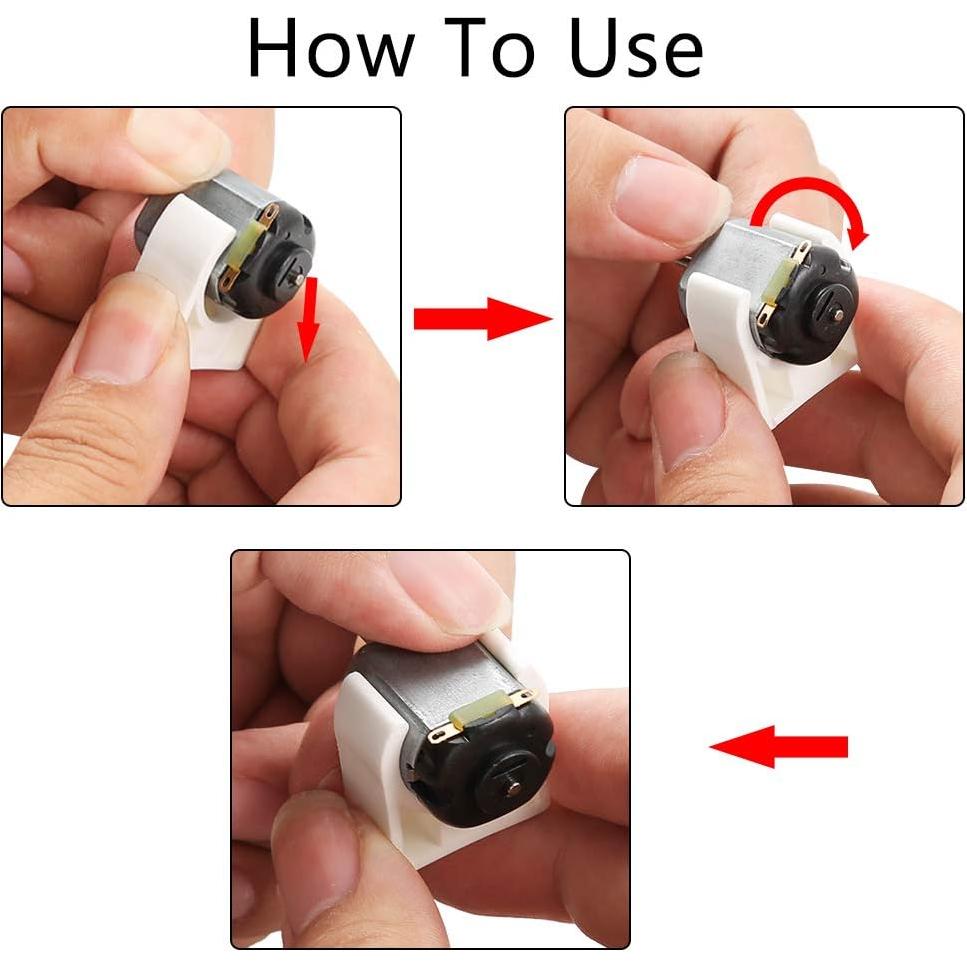 How To Use