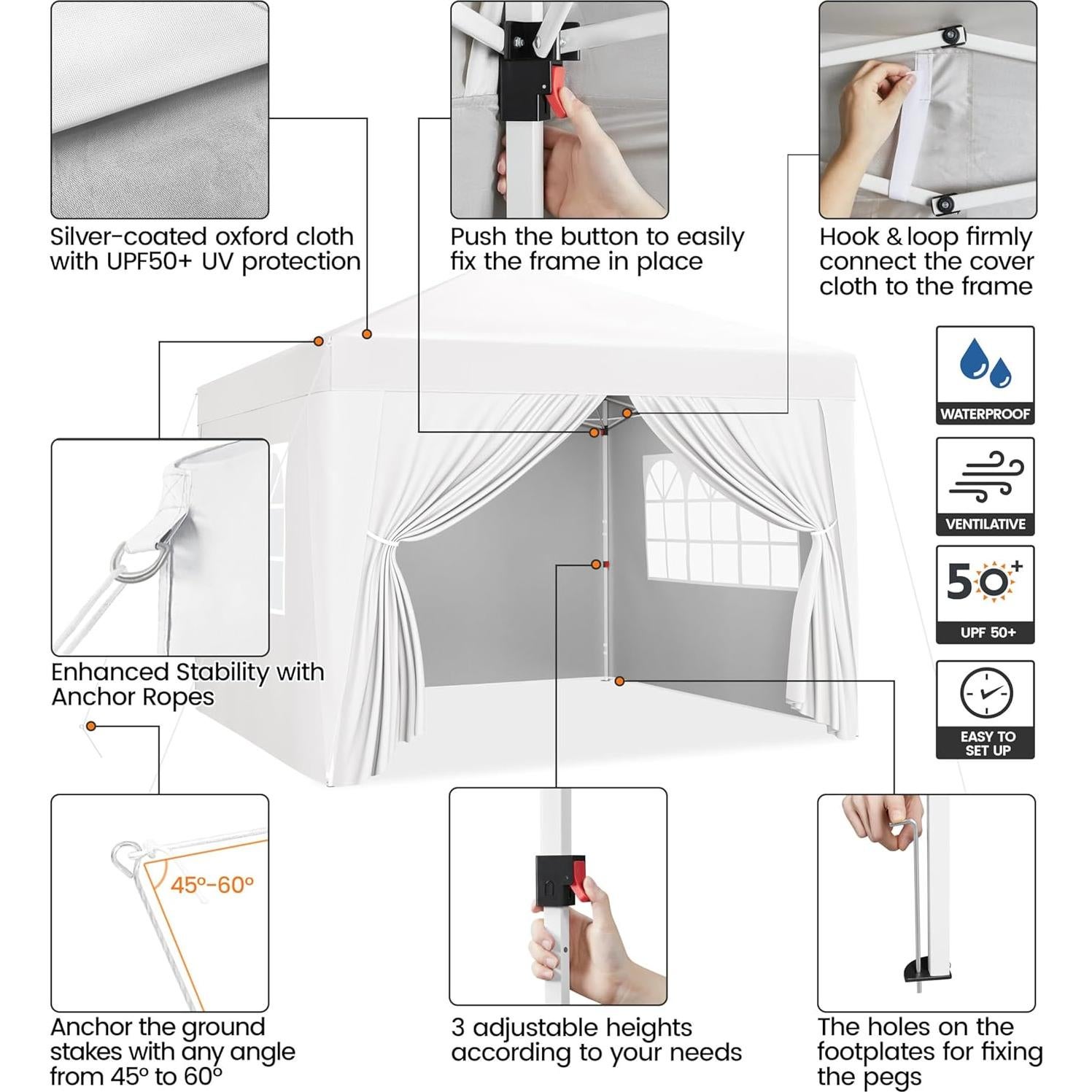 Silver-coated oxford cloth with UPF50+ UV protection

Push the button to easily fix the frame in place

Hook & loop firmly connect the cover cloth to the frame

WATERPROOF

VENTILATIVE

50+

UPF 50+

EASY TO SET UP

Enhanced Stability with Anchor Ropes

45°-60°

Anchor the ground stakes with any angle from 45° to 60°

3 adjustable heights according to your needs

The holes on the footplates for fixing the pegs