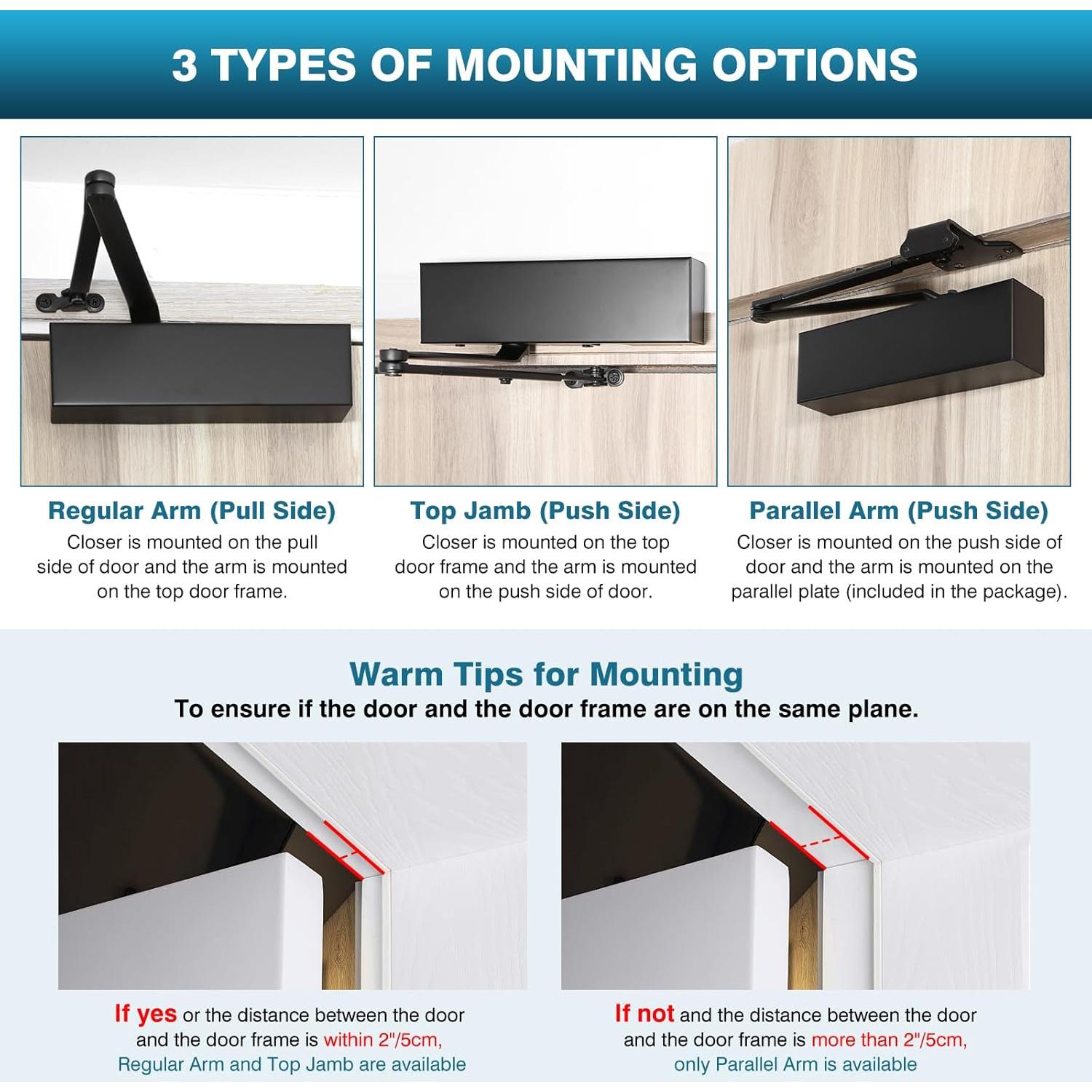 3 TYPES OF MOUNTING OPTIONS

Regular Arm (Pull Side)
Closer is mounted on the pull side of door and the arm is mounted on the top door frame.

Top Jamb (Push Side)
Closer is mounted on the top door frame and the arm is mounted on the push side of door.

Parallel Arm (Push Side)
Closer is mounted on the push side of door and the arm is mounted on the parallel plate (included in the package).

Warm Tips for Mounting
To ensure if the door and the door frame are on the same plane.

If yes or the distance between the door and the door frame is within 2"/5cm, Regular Arm and Top Jamb are available

If not and the distance between the door and the door frame is more than 2"/5cm, only Parallel Arm is available