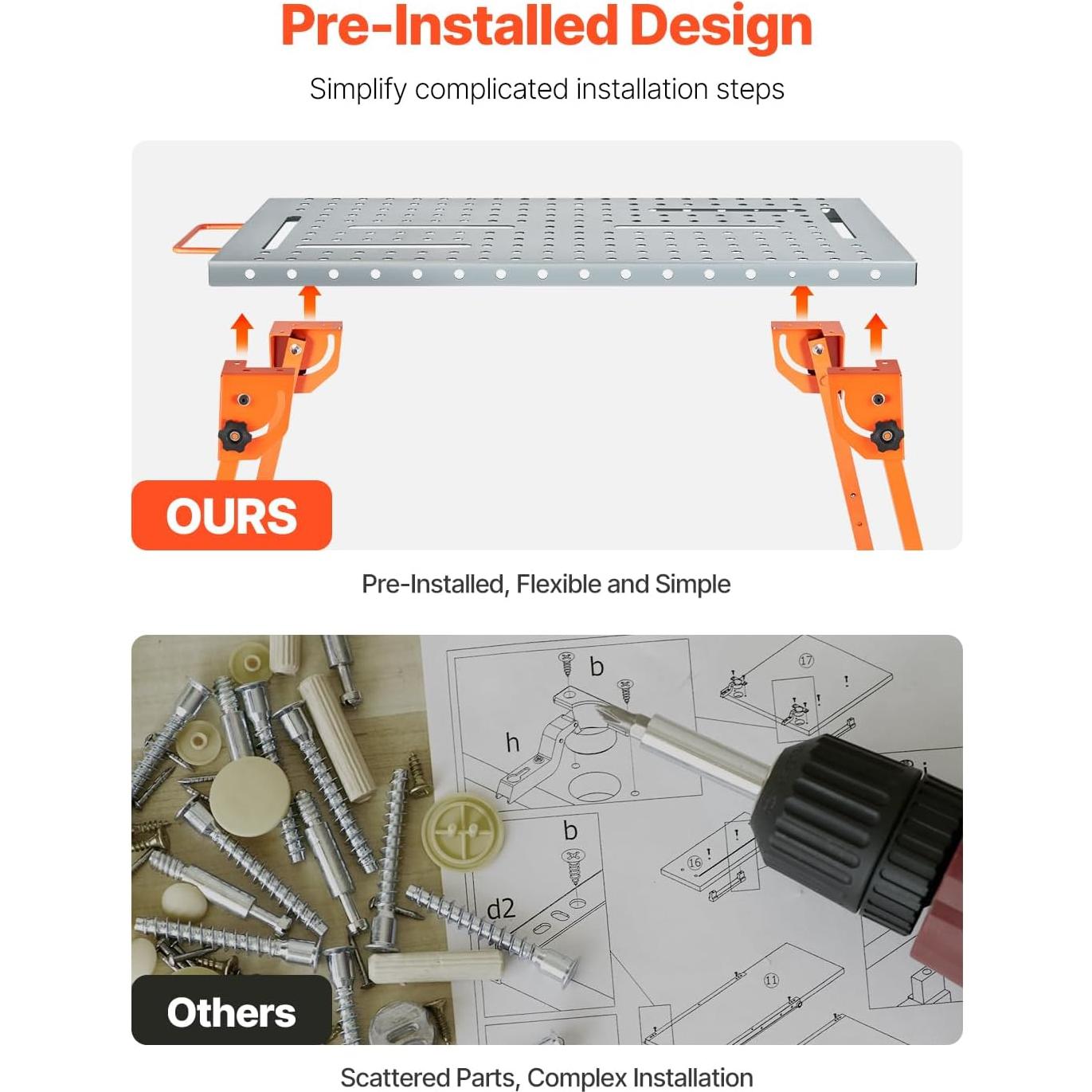 Pre-Installed Design

Simplify complicated installation steps

OURS

Pre-Installed, Flexible and Simple

b

17

h

b

16

d2

11

Others

Scattered Parts, Complex Installation