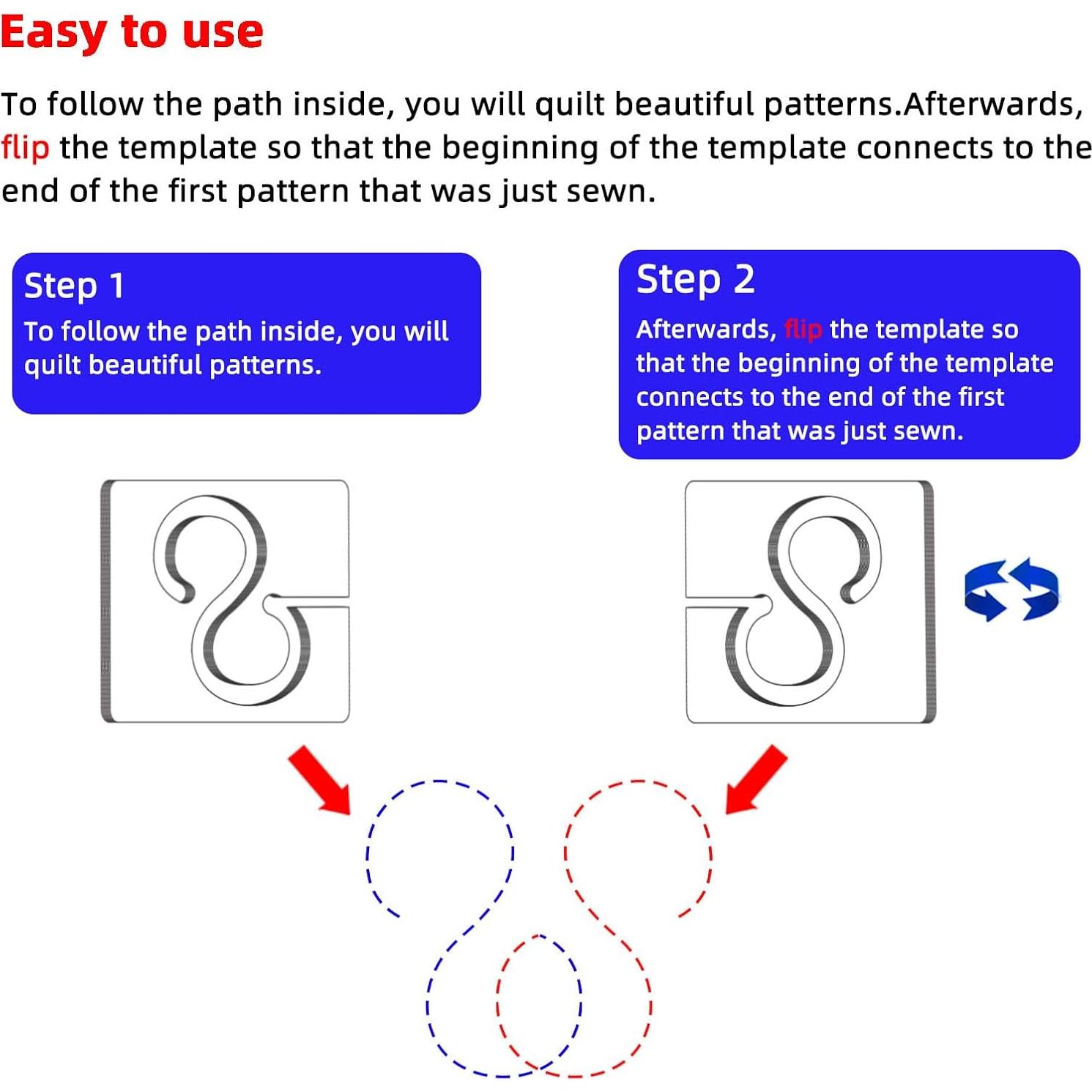 Easy to use

To follow the path inside, you will quilt beautiful patterns.Afterwards, flip the template so that the beginning of the template connects to the end of the first pattern that was just sewn.

Step 1
To follow the path inside, you will quilt beautiful patterns.

Step 2
Afterwards, flip the template so that the beginning of the template connects to the end of the first pattern that was just sewn.