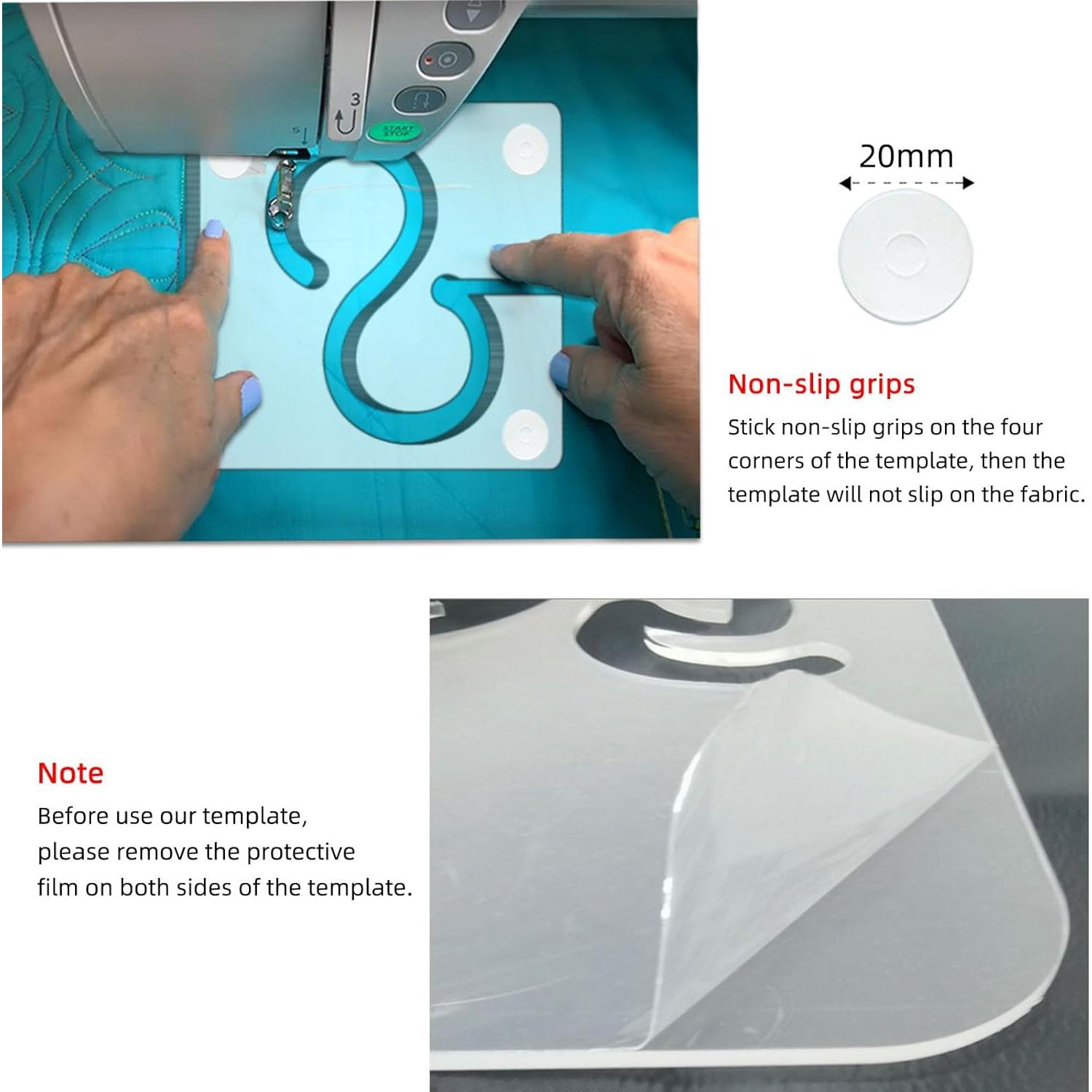 3

START STOP

20mm

Non-slip grips

Stick non-slip grips on the four corners of the template, then the template will not slip on the fabric.

Note

Before use our template, please remove the protective film on both sides of the template.