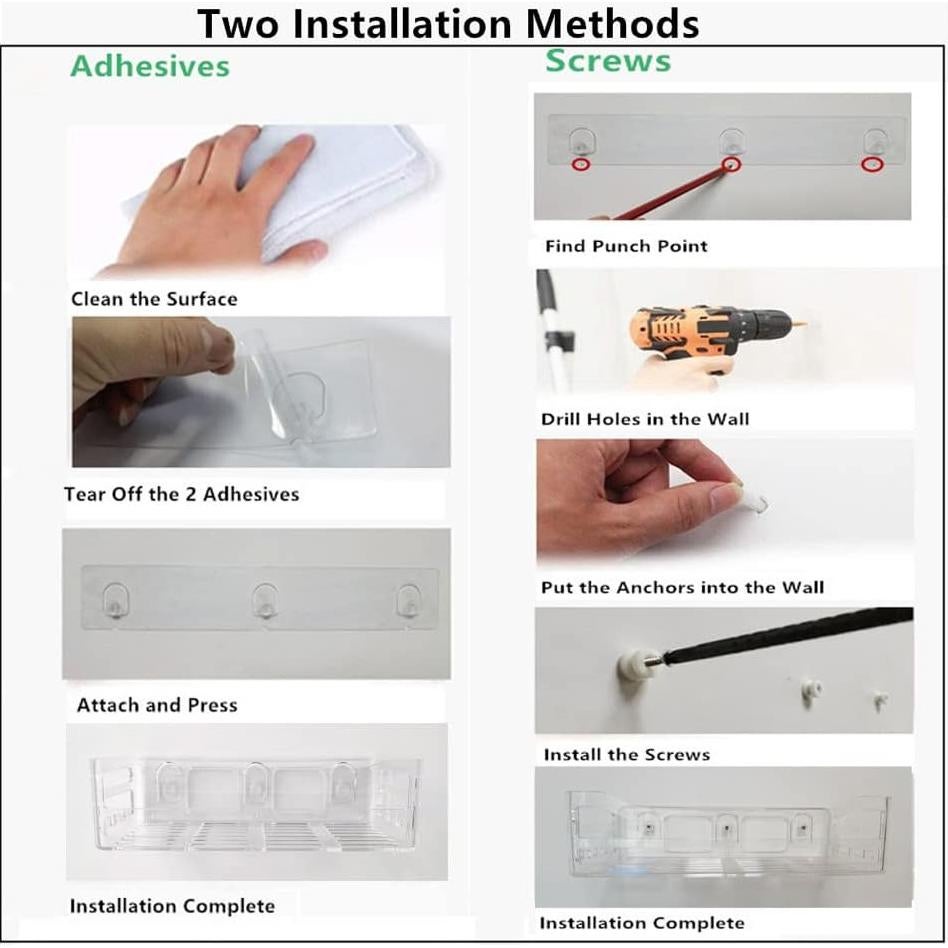 Two Installation Methods

Adhesives

Clean the Surface

Tear Off the 2 Adhesives

Attach and Press

Installation Complete

Screws

Find Punch Point

Drill Holes in the Wall

Put the Anchors into the Wall

Install the Screws

Installation Complete