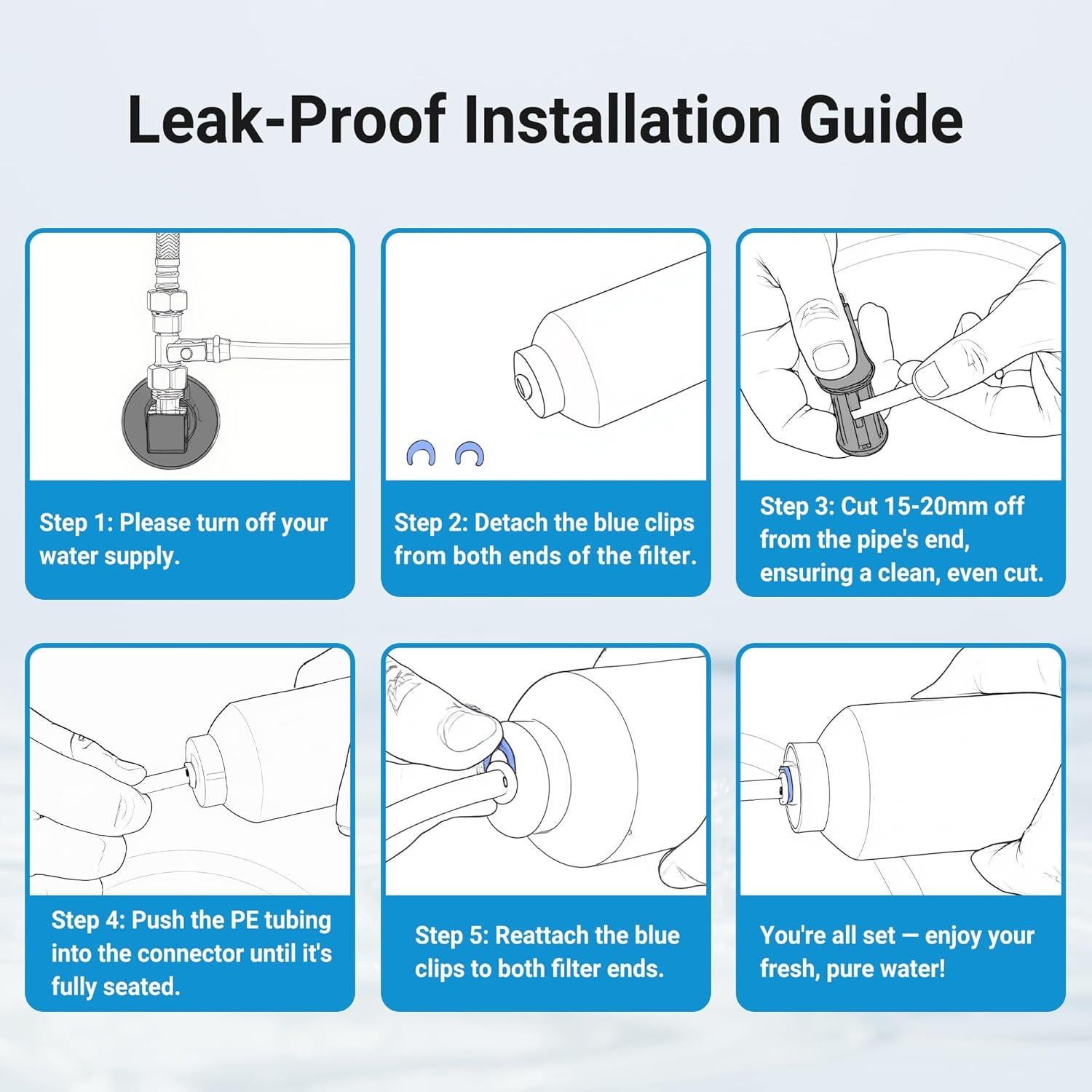 Leak-Proof Installation Guide

Step 1: Please turn off your water supply.

Step 2: Detach the blue clips from both ends of the filter.

Step 3: Cut 15-20mm off from the pipe's end, ensuring a clean, even cut.

Step 4: Push the PE tubing into the connector until it's fully seated.

Step 5: Reattach the blue clips to both filter ends.

You're all set — enjoy your fresh, pure water!