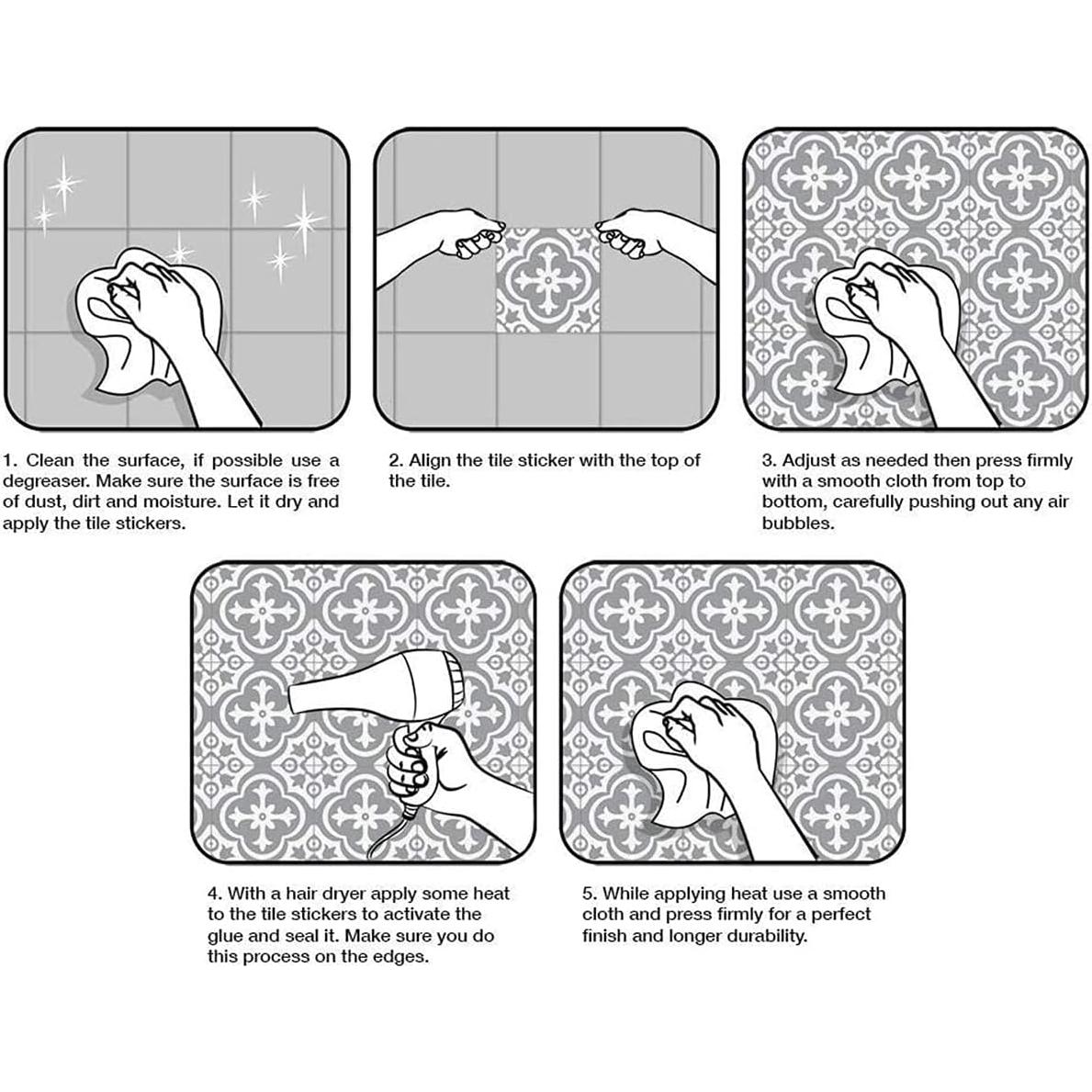 1. Clean the surface, if possible use a degreaser. Make sure the surface is free of dust, dirt and moisture. Let it dry and apply the tile stickers.

2. Align the tile sticker with the top of the tile.

3. Adjust as needed then press firmly with a smooth cloth from top to bottom, carefully pushing out any air bubbles.

4. With a hair dryer apply some heat to the tile stickers to activate the glue and seal it. Make sure you do this process on the edges.

5. While applying heat use a smooth cloth and press firmly for a perfect finish and longer durability.