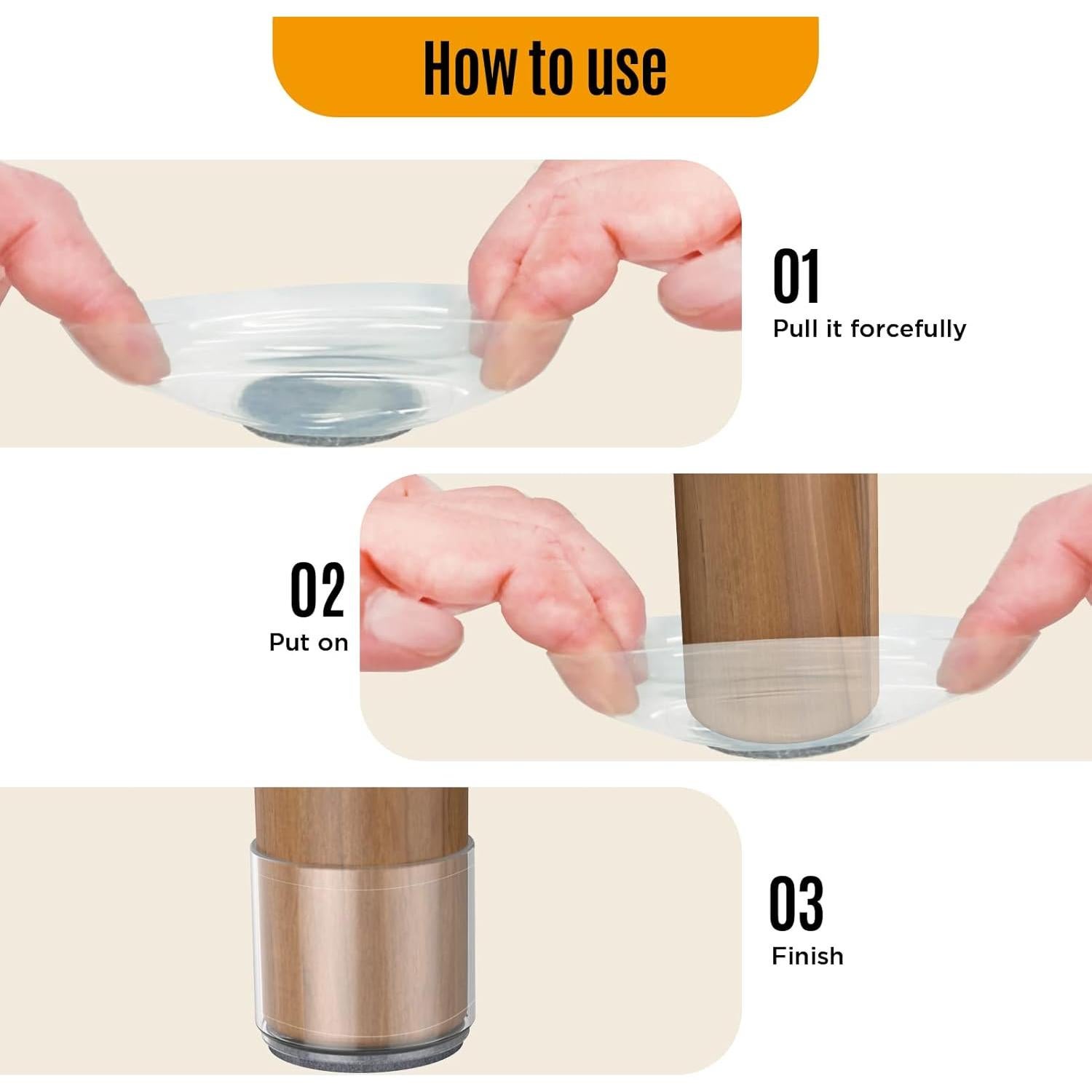 How to use

01
Pull it forcefully

02
Put on

03
Finish