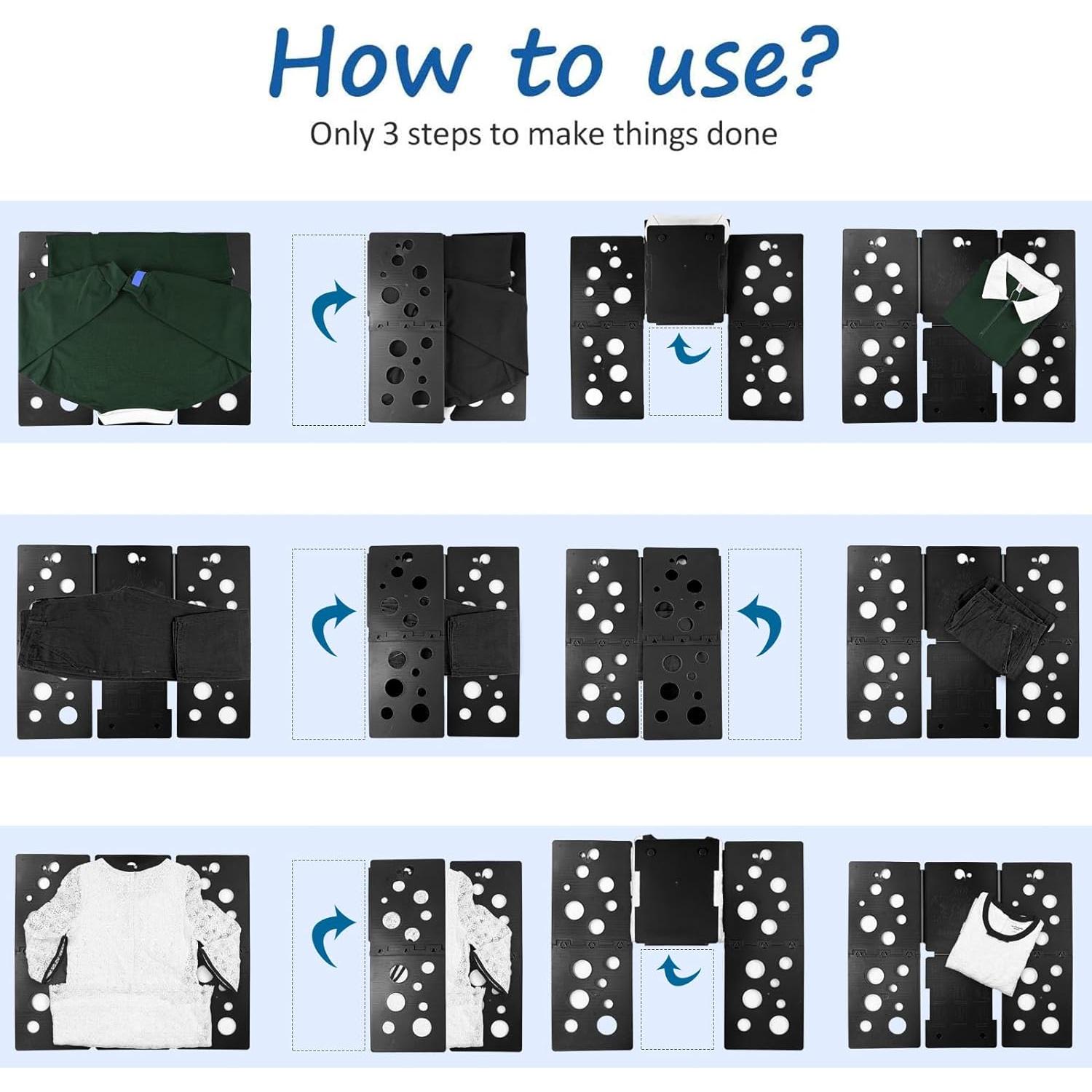 How to use?

Only 3 steps to make things done