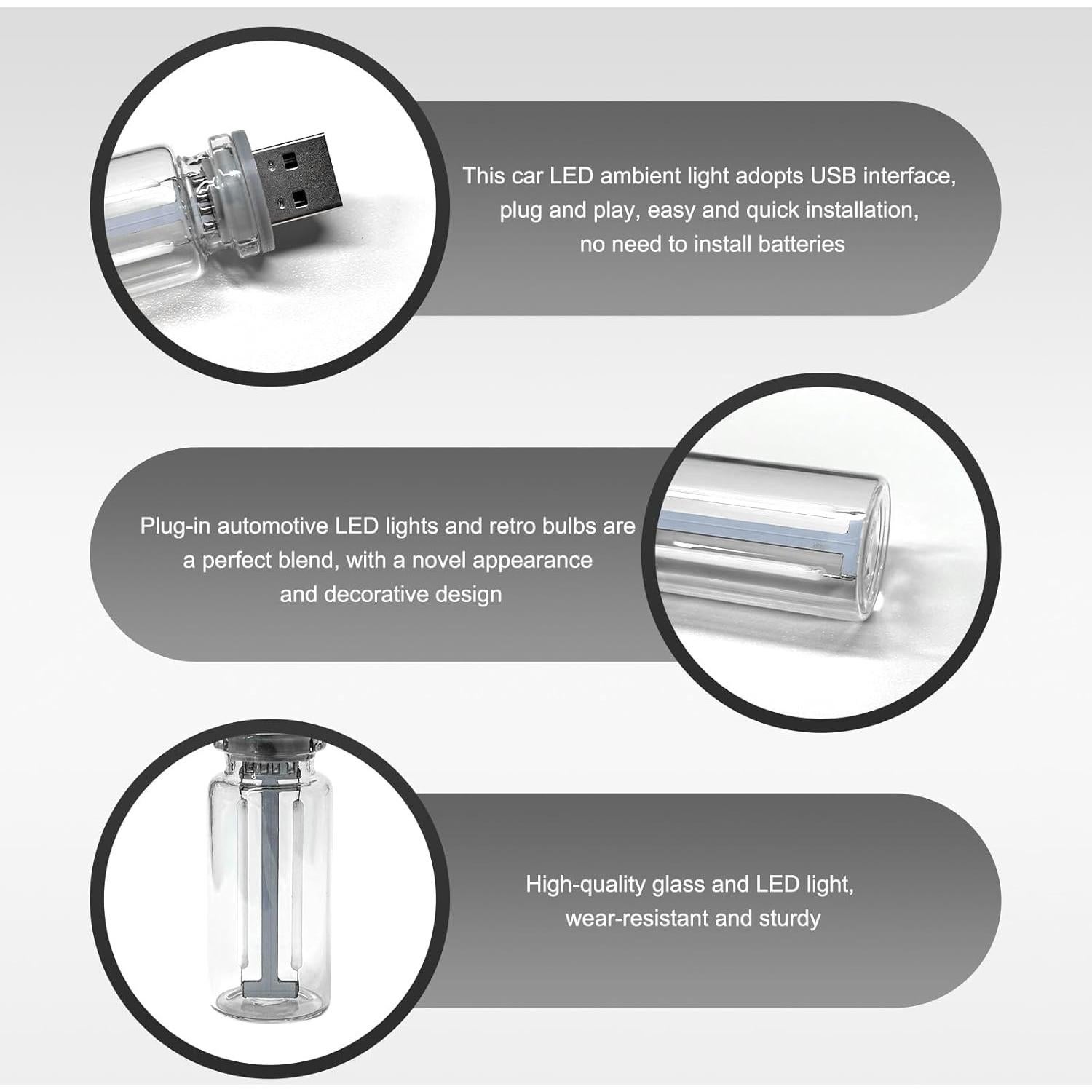 This car LED ambient light adopts USB interface, plug and play, easy and quick installation, no need to install batteries

Plug-in automotive LED lights and retro bulbs are a perfect blend, with a novel appearance and decorative design

High-quality glass and LED light, wear-resistant and sturdy