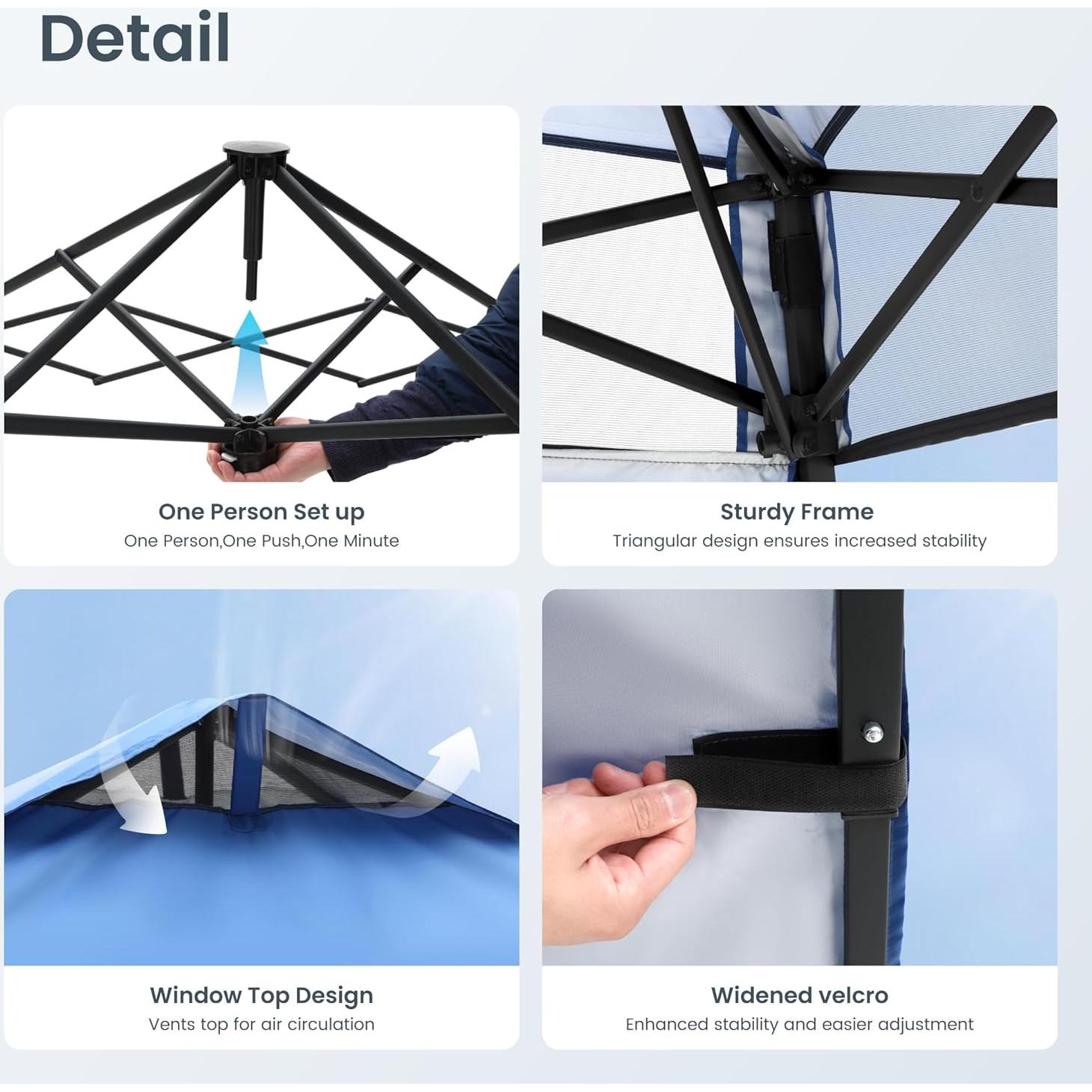 Detail

One Person Set up
One Person,One Push,One Minute

Sturdy Frame
Triangular design ensures increased stability

Window Top Design
Vents top for air circulation

Widened velcro
Enhanced stability and easier adjustment