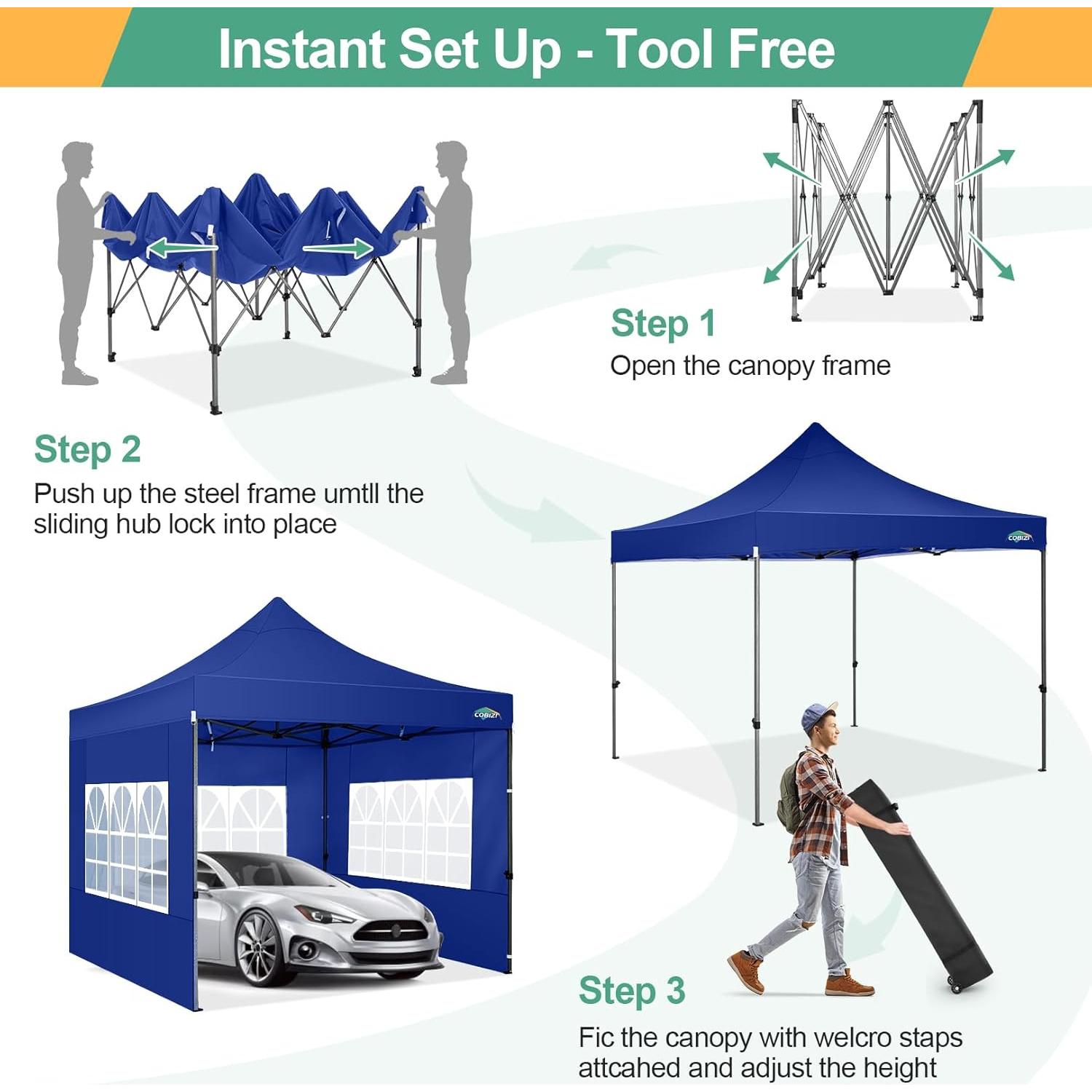 Instant Set Up - Tool Free

Step 1
Open the canopy frame

Step 2
Push up the steel frame umtll the sliding hub lock into place

COBIZI

COBIZI

Step 3
Fic the canopy with welcro staps attcahed and adjust the height