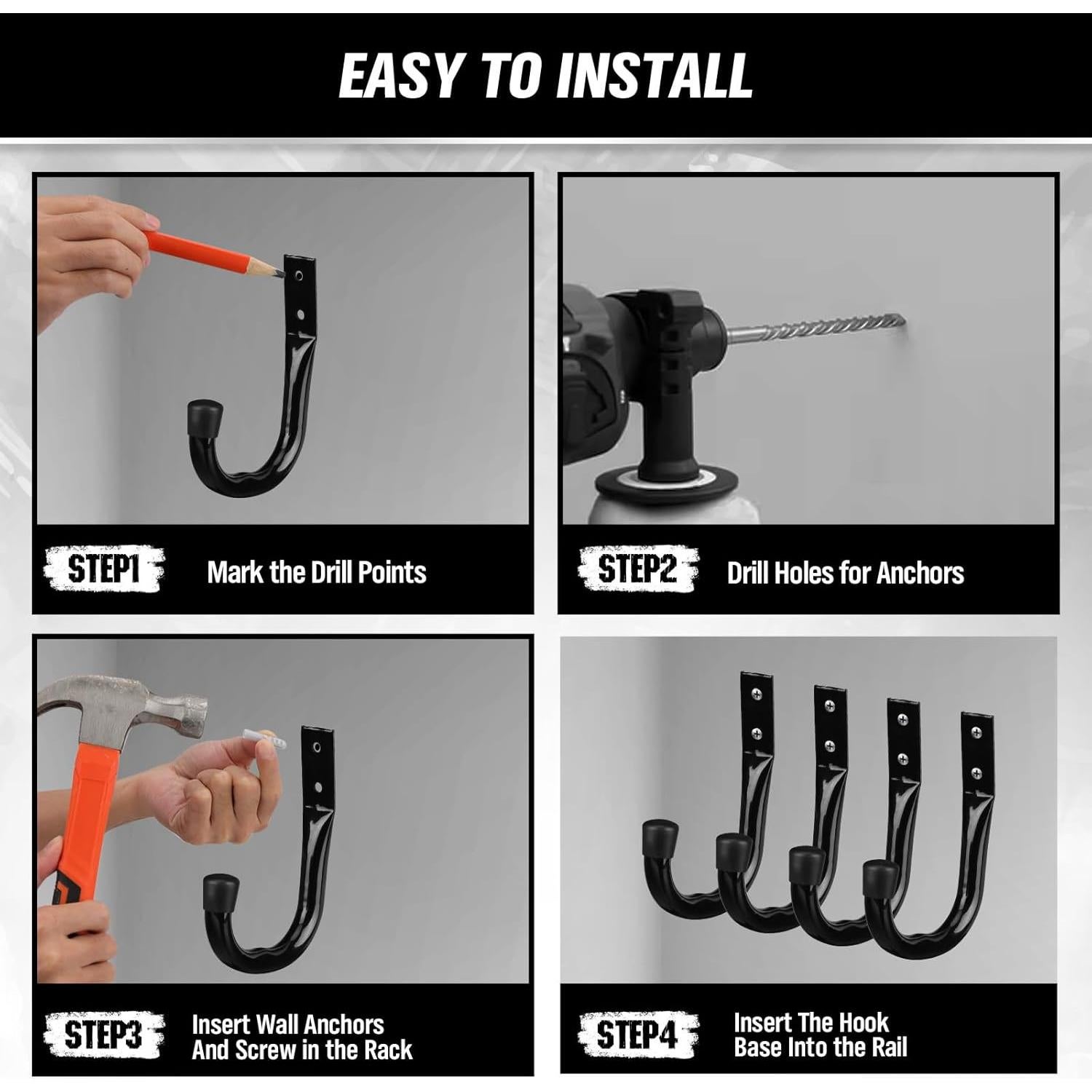 EASY TO INSTALL

STEP1 Mark the Drill Points

STEP2 Drill Holes for Anchors

STEP3 Insert Wall Anchors And Screw in the Rack

STEP4 Insert The Hook Base Into the Rail