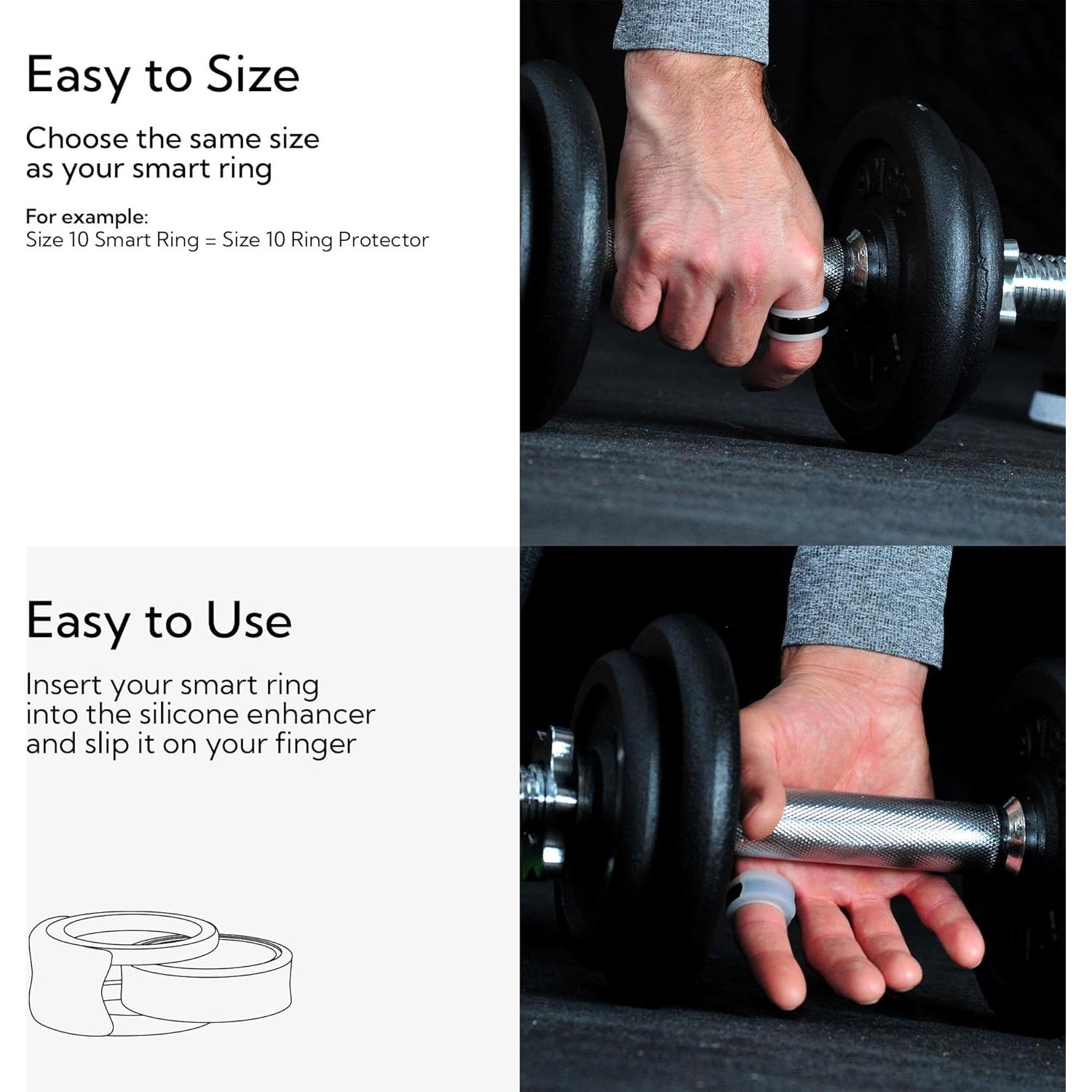 Easy to Size

Choose the same size as your smart ring

For example:
Size 10 Smart Ring = Size 10 Ring Protector

Easy to Use

Insert your smart ring into the silicone enhancer and slip it on your finger