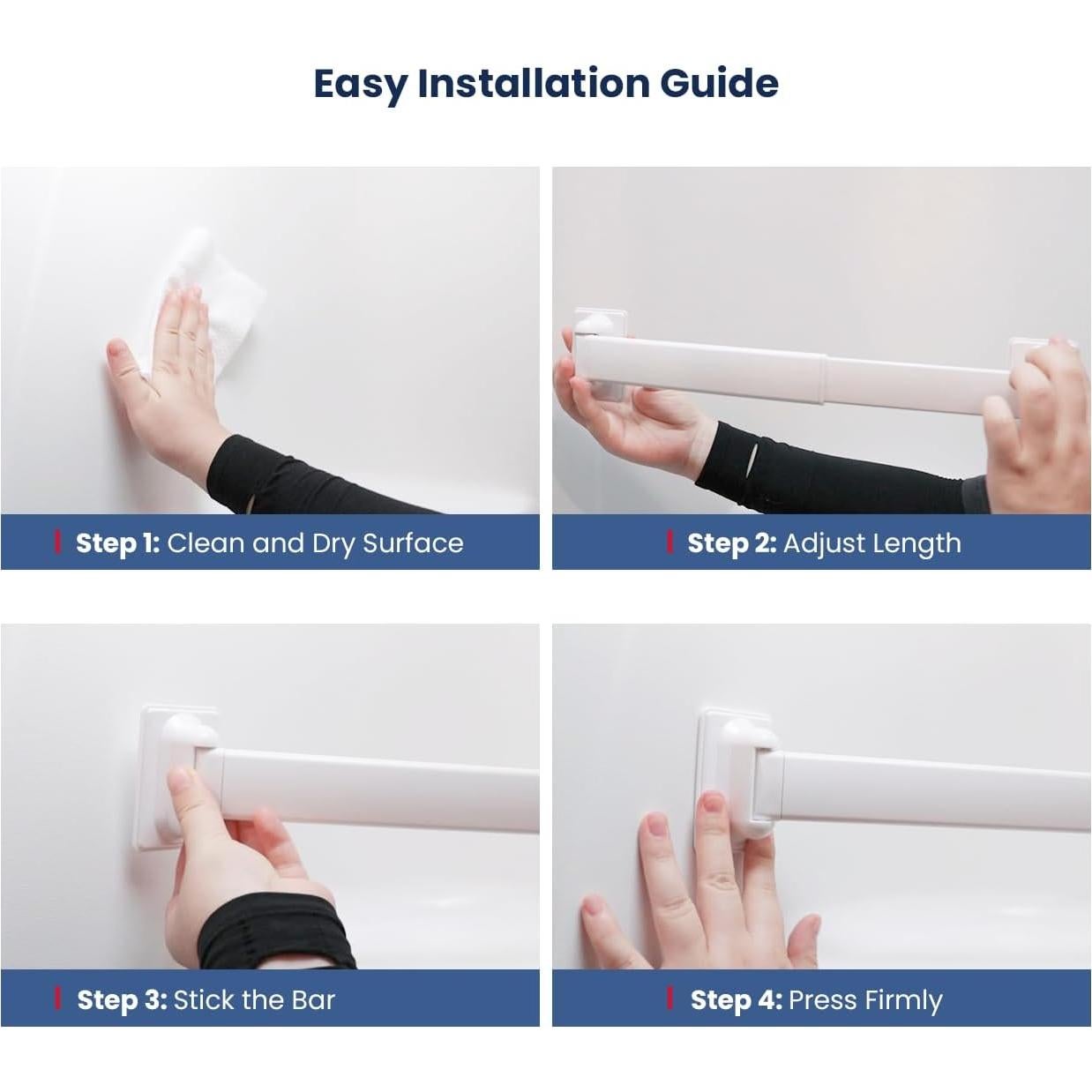 Easy Installation Guide

Step 1: Clean and Dry Surface

Step 2: Adjust Length

Step 3: Stick the Bar

Step 4: Press Firmly