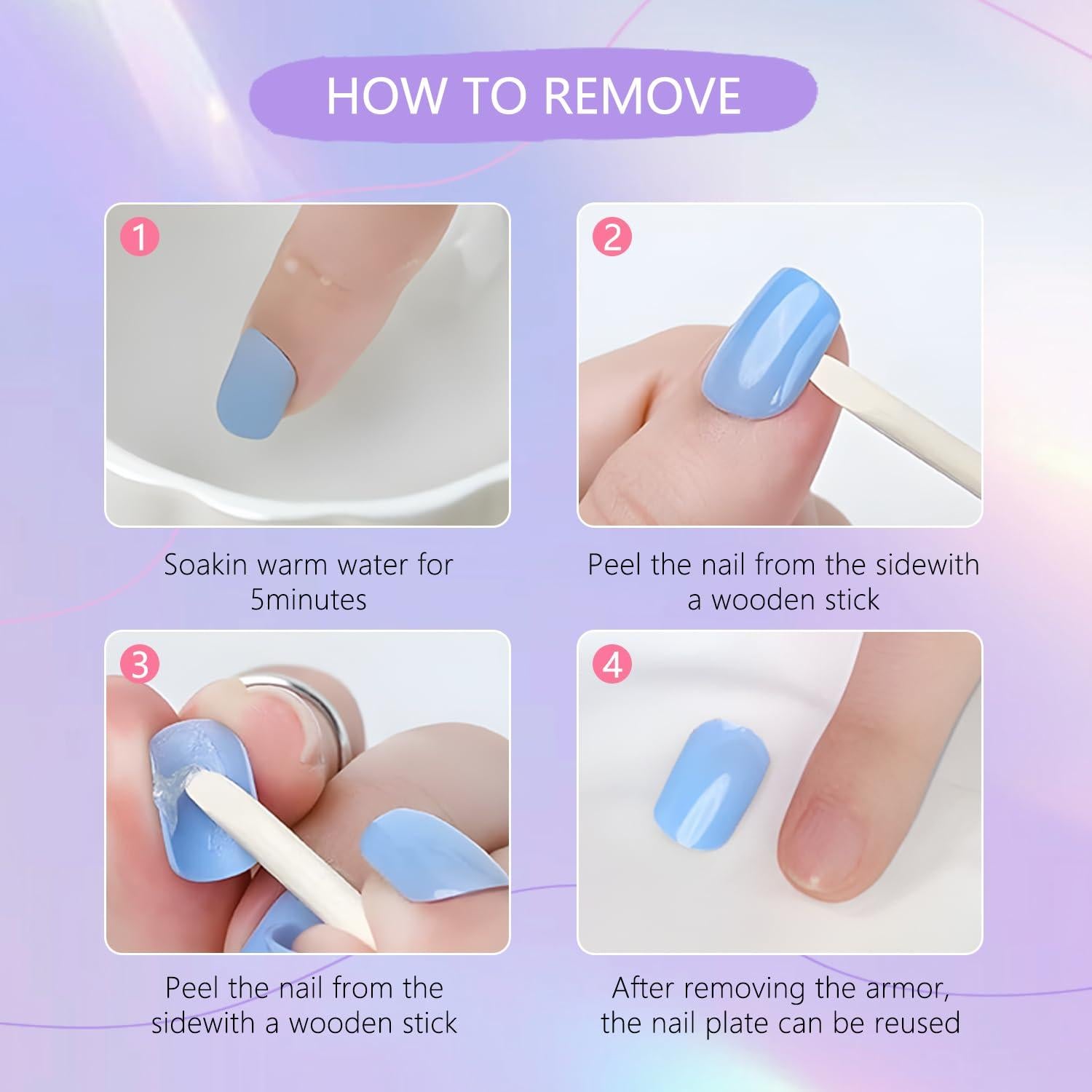 HOW TO REMOVE

1

Soakin warm water for 5minutes

2

Peel the nail from the sidewith a wooden stick

3

Peel the nail from the sidewith a wooden stick

4

After removing the armor, the nail plate can be reused