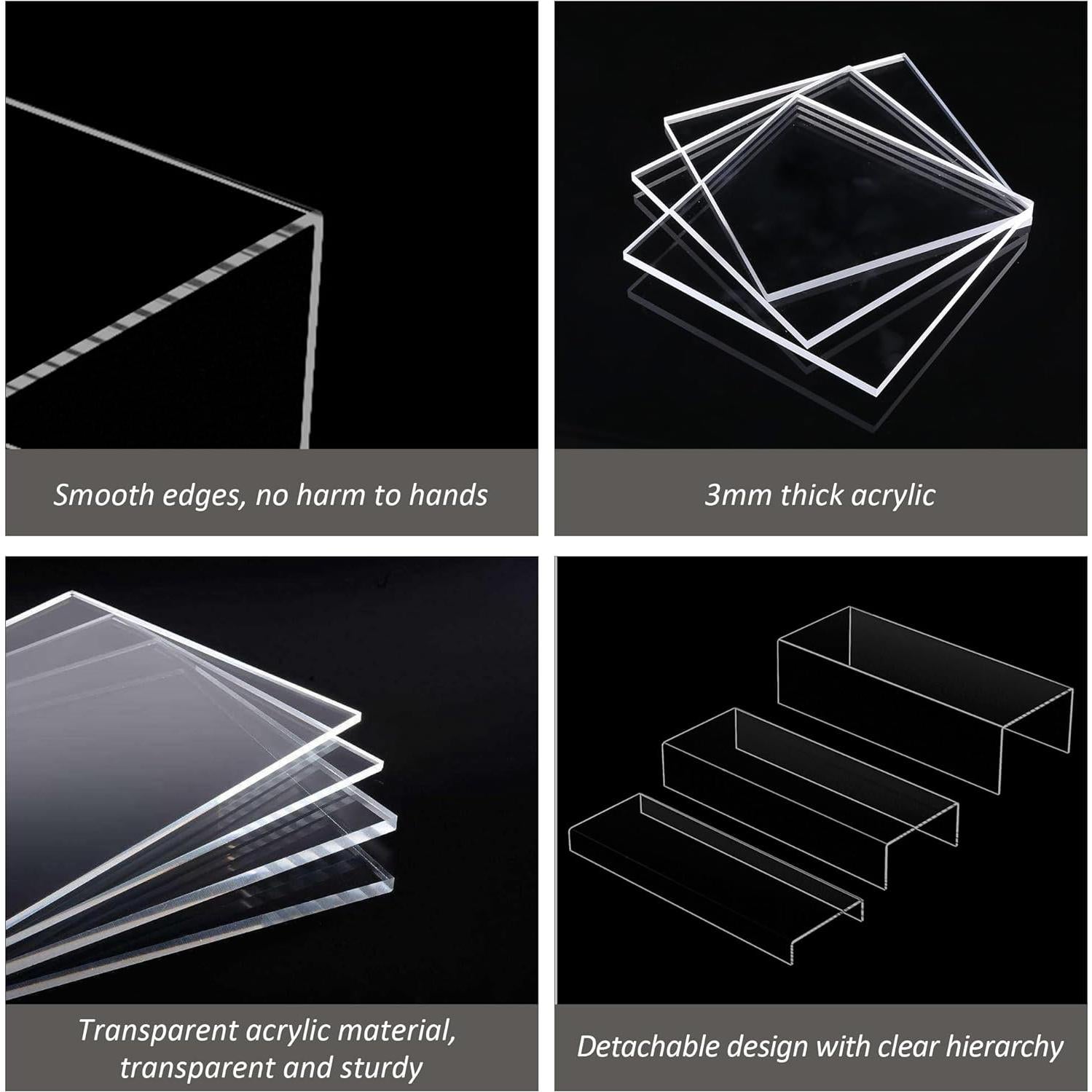 Smooth edges, no harm to hands

3mm thick acrylic

Transparent acrylic material, transparent and sturdy

Detachable design with clear hierarchy